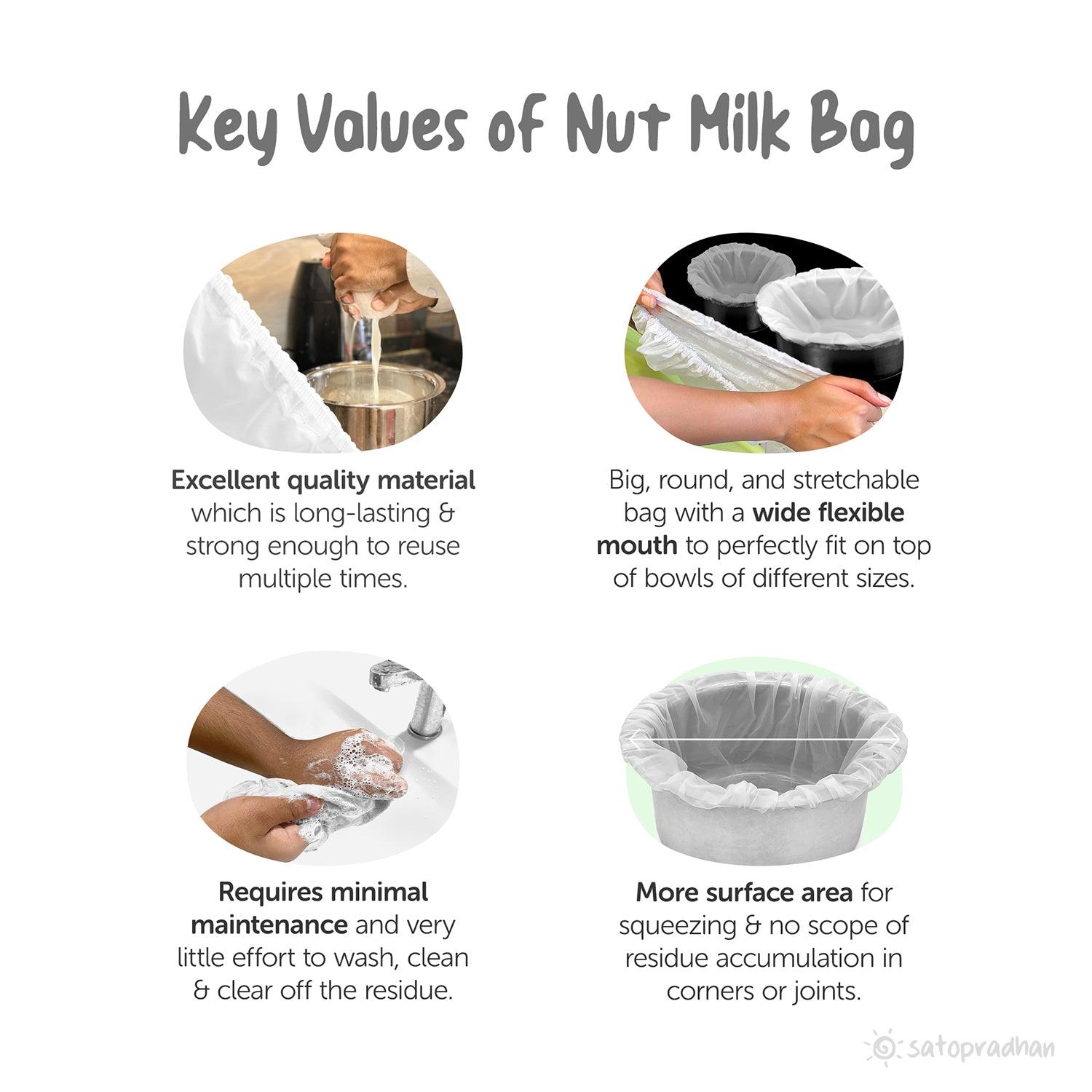 Key Values of Nut Milk Bag

Excellent quality material which is long-lasting & strong enough to reuse multiple times.

Big, round, and stretchable bag with a wide flexible mouth to perfectly fit on top of bowls of different sizes.

Requires minimal maintenance and very little effort to wash, clean & clear off the residue.

More surface area for squeezing & no scope of residue accumulation in corners or joints.

satopradhan