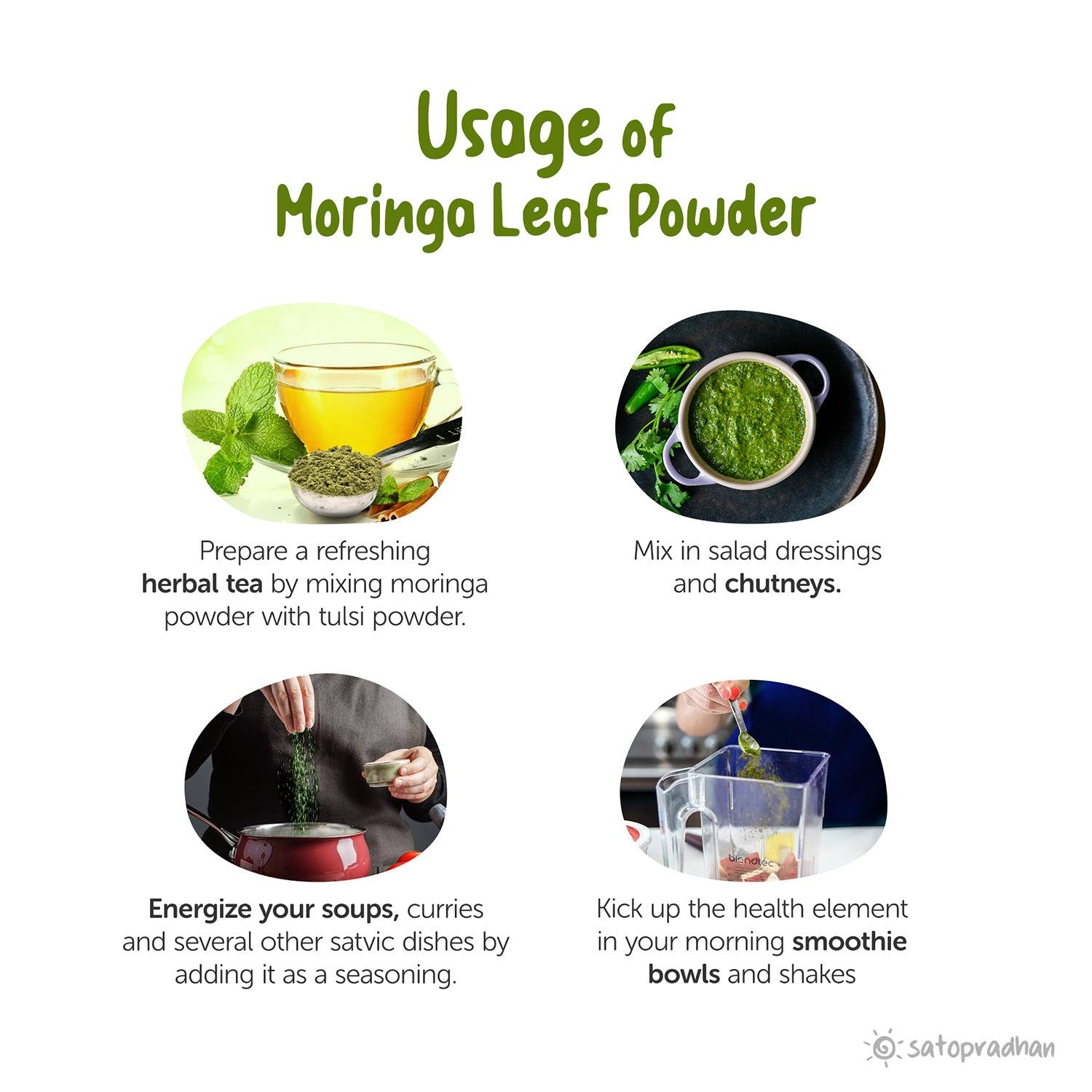 Usage of
Moringa Leaf Powder

Prepare a refreshing herbal tea by mixing moringa powder with tulsi powder.

Mix in salad dressings and chutneys.

Energize your soups, curries and several other satvic dishes by adding it as a seasoning.

blendtec

Kick up the health element in your morning smoothie bowls and shakes

satopradhan