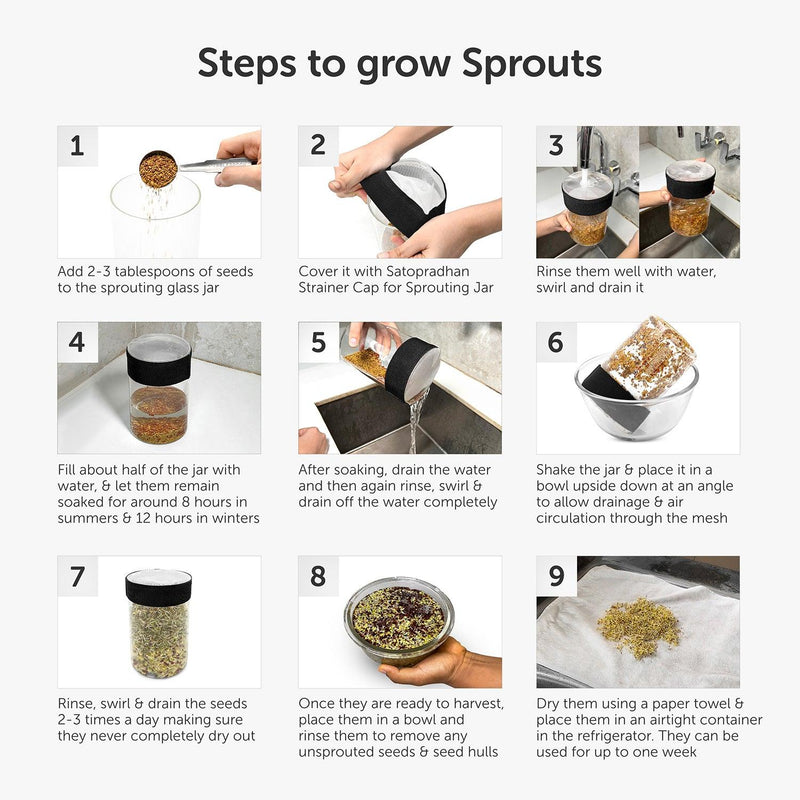 Steps to grow Sprouts

1

Add 2-3 tablespoons of seeds to the sprouting glass jar

2

Cover it with Satopradhan Strainer Cap for Sprouting Jar

3

Rinse them well with water, swirl and drain it

4

Fill about half of the jar with water, & let them remain soaked for around 8 hours in summers & 12 hours in winters

5

After soaking, drain the water and then again rinse, swirl & drain off the water completely

6

Shake the jar & place it in a bowl upside down at an angle to allow drainage & air circulation through the mesh

7

Rinse, swirl & drain the seeds 2-3 times a day making sure they never completely dry out

8

Once they are ready to harvest, place them in a bowl and rinse them to remove any unsprouted seeds & seed hulls

9

Dry them using a paper towel & place them in an airtight container in the refrigerator. They can be used for up to one week