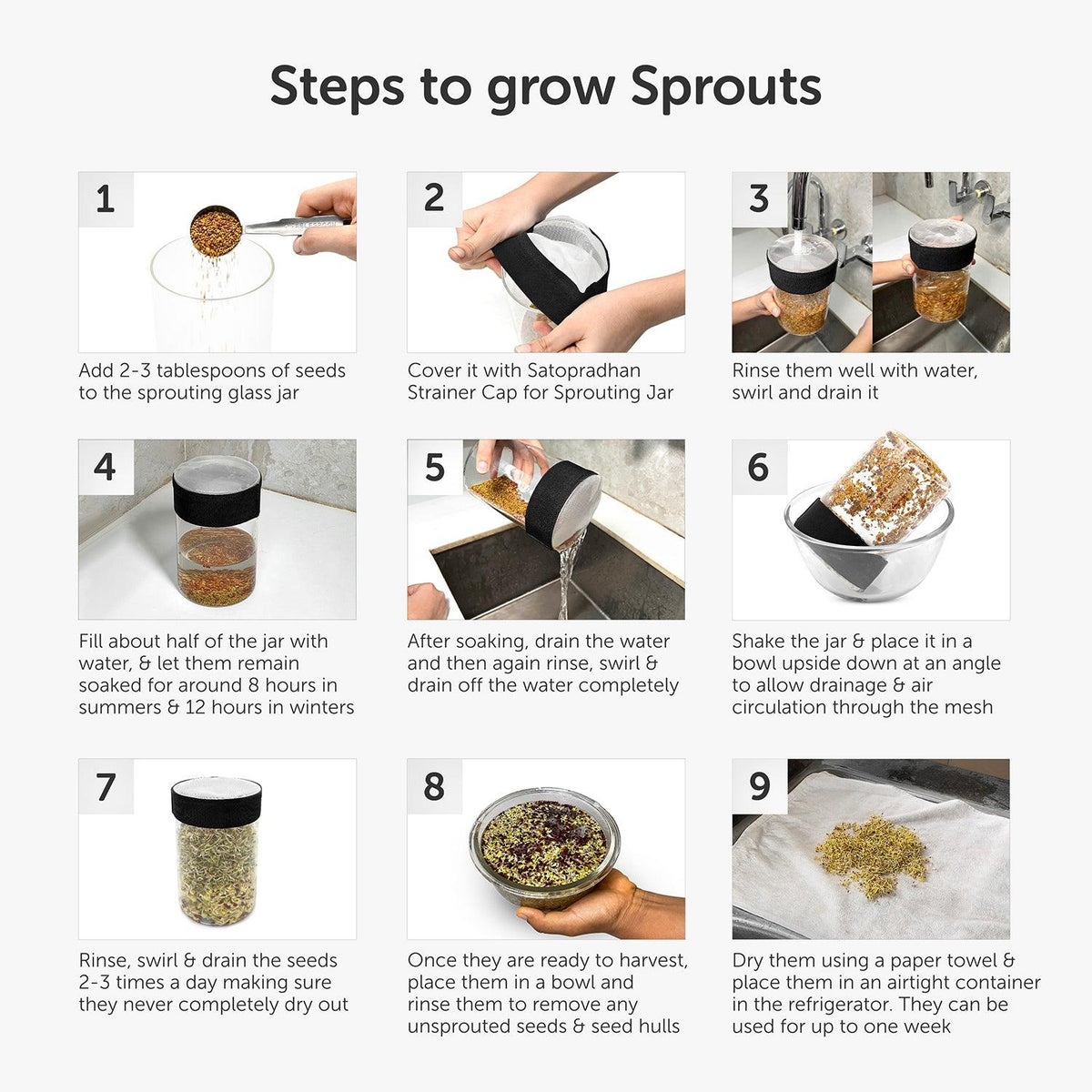 Steps to grow Sprouts

1

Add 2-3 tablespoons of seeds to the sprouting glass jar

2

Cover it with Satopradhan Strainer Cap for Sprouting Jar

3

Rinse them well with water, swirl and drain it

4

Fill about half of the jar with water, & let them remain soaked for around 8 hours in summers & 12 hours in winters

5

After soaking, drain the water and then again rinse, swirl & drain off the water completely

6

Shake the jar & place it in a bowl upside down at an angle to allow drainage & air circulation through the mesh

7

Rinse, swirl & drain the seeds 2-3 times a day making sure they never completely dry out

8

Once they are ready to harvest, place them in a bowl and rinse them to remove any unsprouted seeds & seed hulls

9

Dry them using a paper towel & place them in an airtight container in the refrigerator. They can be used for up to one week