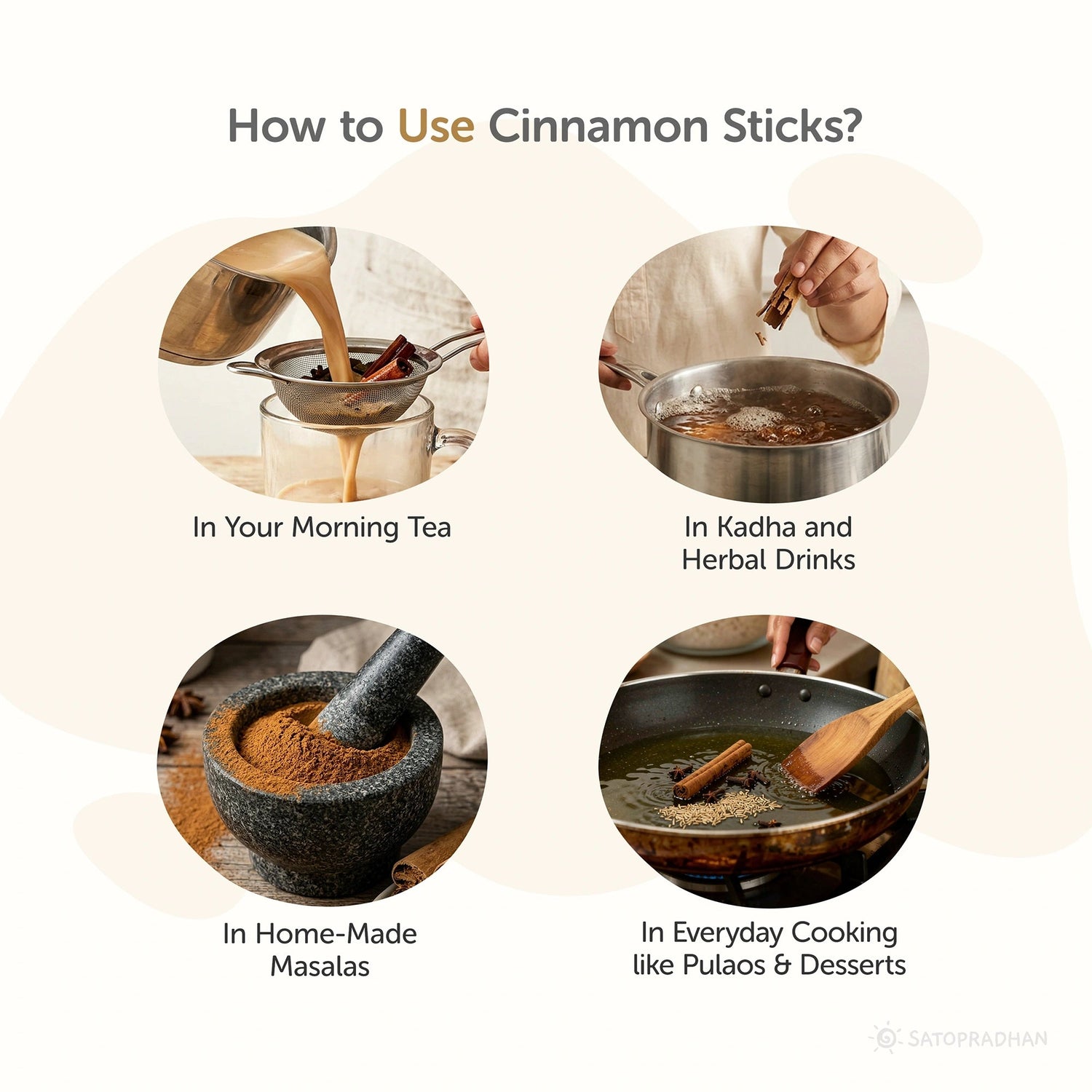 How to Use Cinnamon Sticks?

In Your Morning Tea

In Kadha and Herbal Drinks

In Home-Made Masalas

In Everyday Cooking like Pulaos & Desserts

SATOPRADHAN