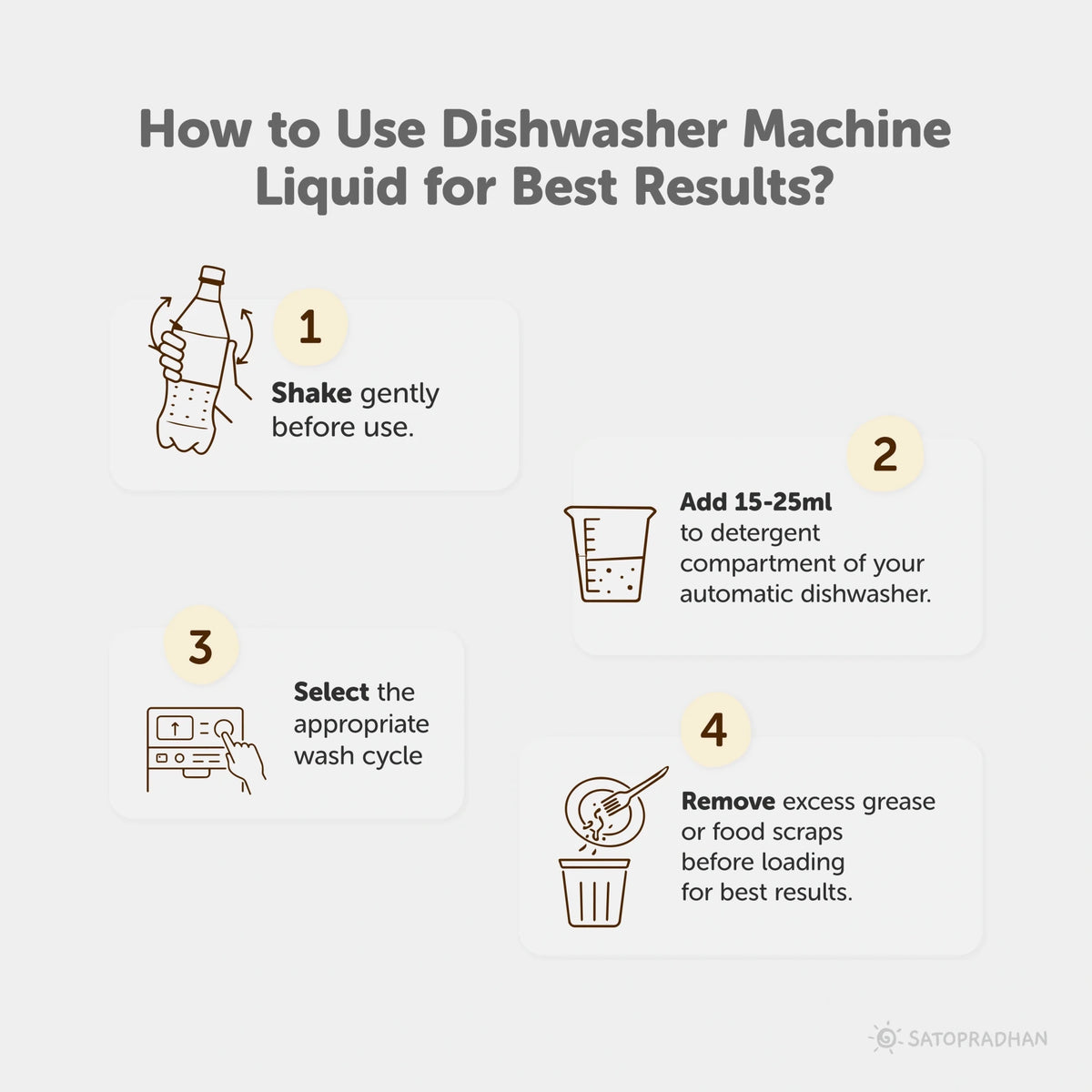 How to Use Dishwasher Machine Liquid for Best Results?

1

Shake gently before use.

2

Add 15-25ml to detergent compartment of your automatic dishwasher.

3

Select the appropriate wash cycle

4

Remove excess grease or food scraps before loading for best results.

SATOPRADHAN