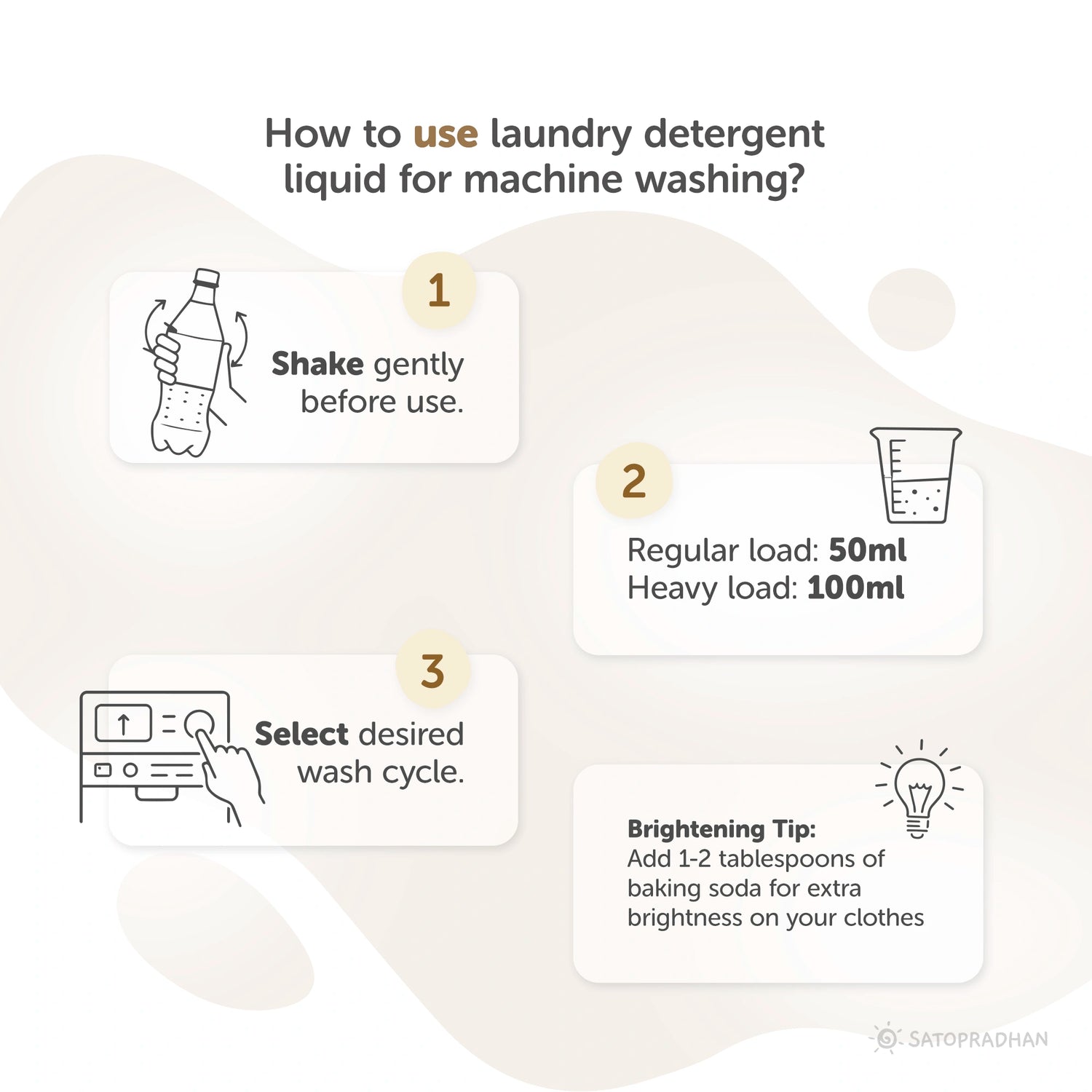 How to use laundry detergent liquid for machine washing?

1

Shake gently before use.

2

Regular load: 50ml
Heavy load: 100ml

3

Select desired wash cycle.

Brightening Tip:
Add 1-2 tablespoons of baking soda for extra brightness on your clothes

SATOPRADHAN