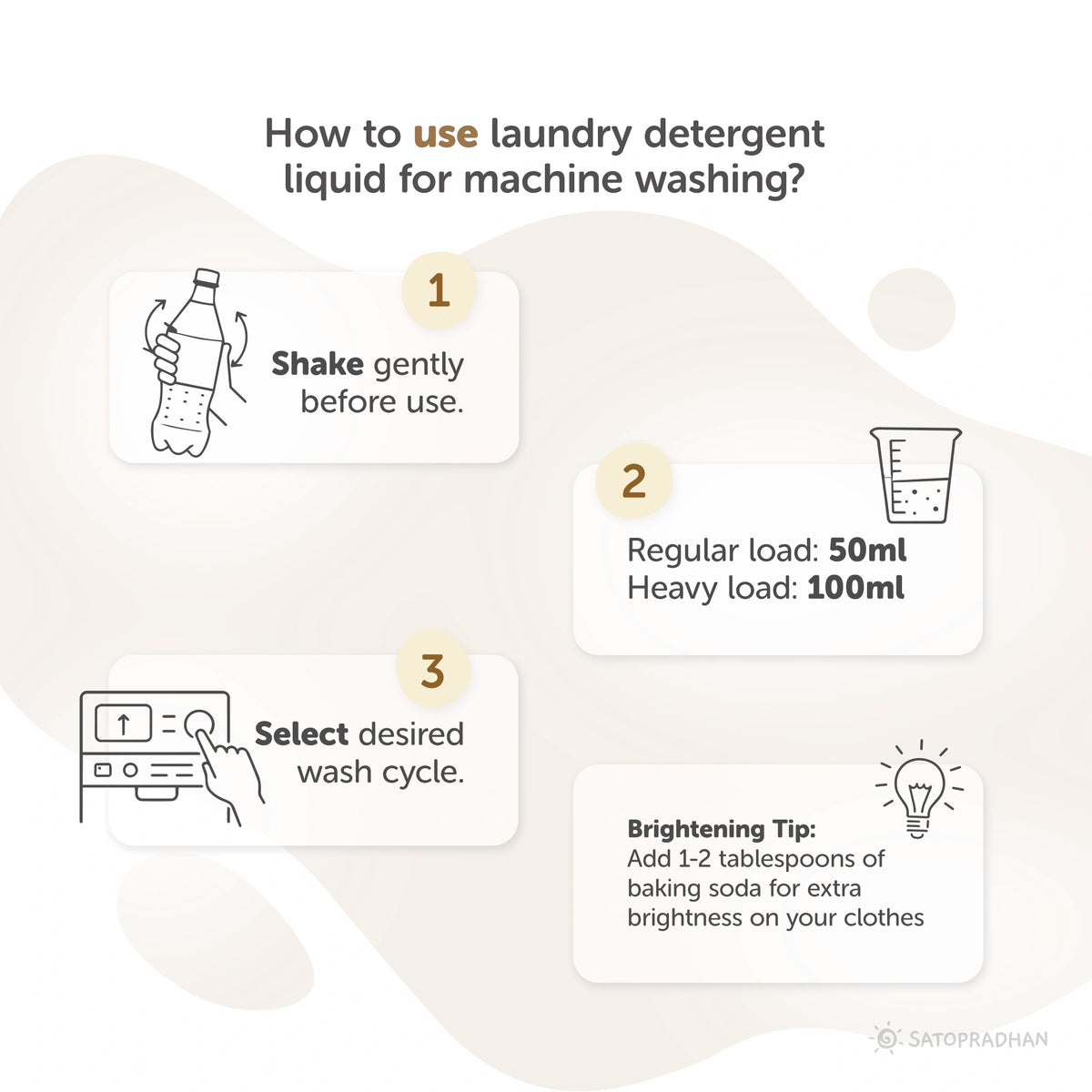 How to use laundry detergent liquid for machine washing?

1

Shake gently before use.

2

Regular load: 50ml
Heavy load: 100ml

3

Select desired wash cycle.

Brightening Tip:
Add 1-2 tablespoons of baking soda for extra brightness on your clothes

SATOPRADHAN