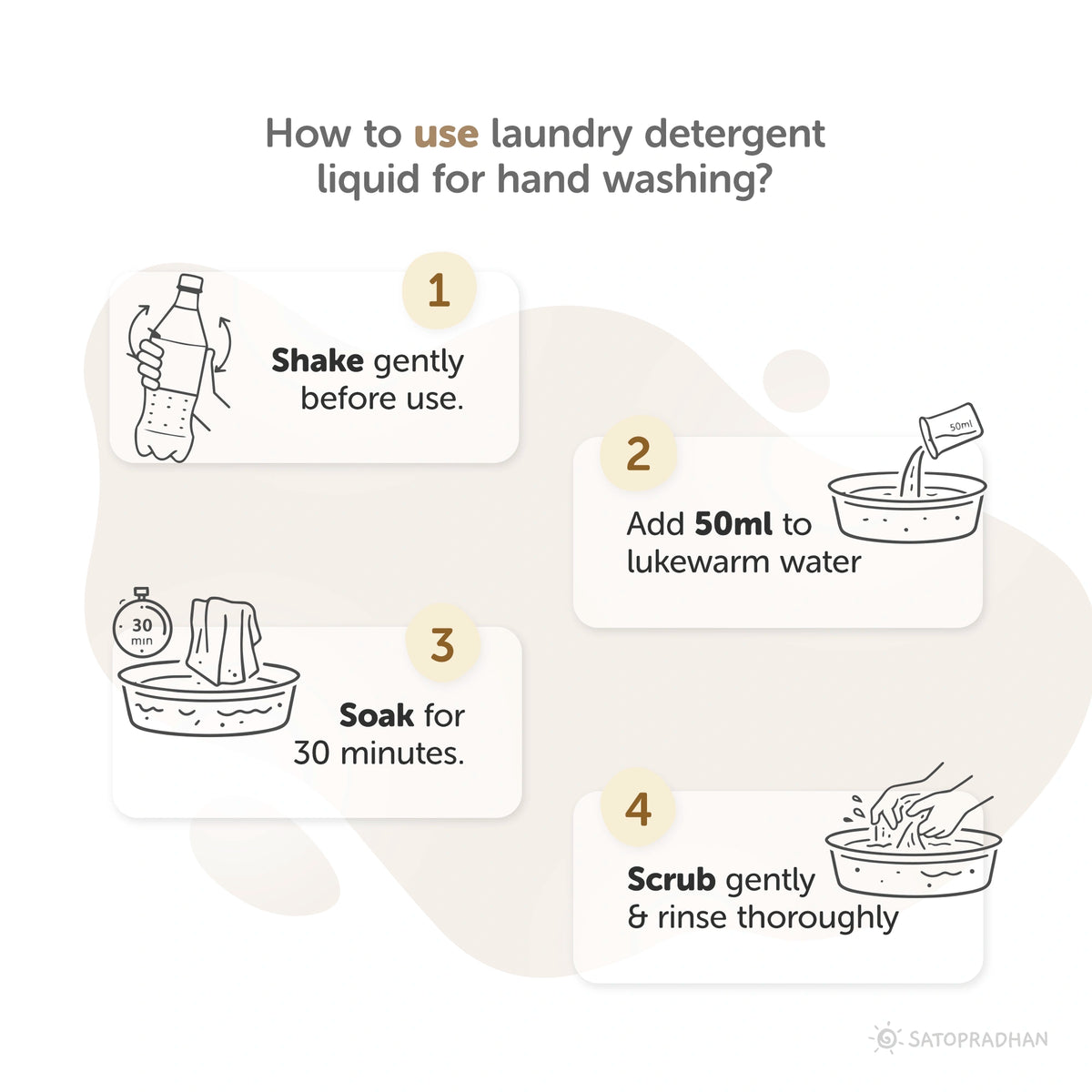 How to use laundry detergent liquid for hand washing?

1

Shake gently before use.

2

50ml

Add 50ml to lukewarm water

30 min

3

Soak for 30 minutes.

4

Scrub gently & rinse thoroughly

SATOPRADHAN