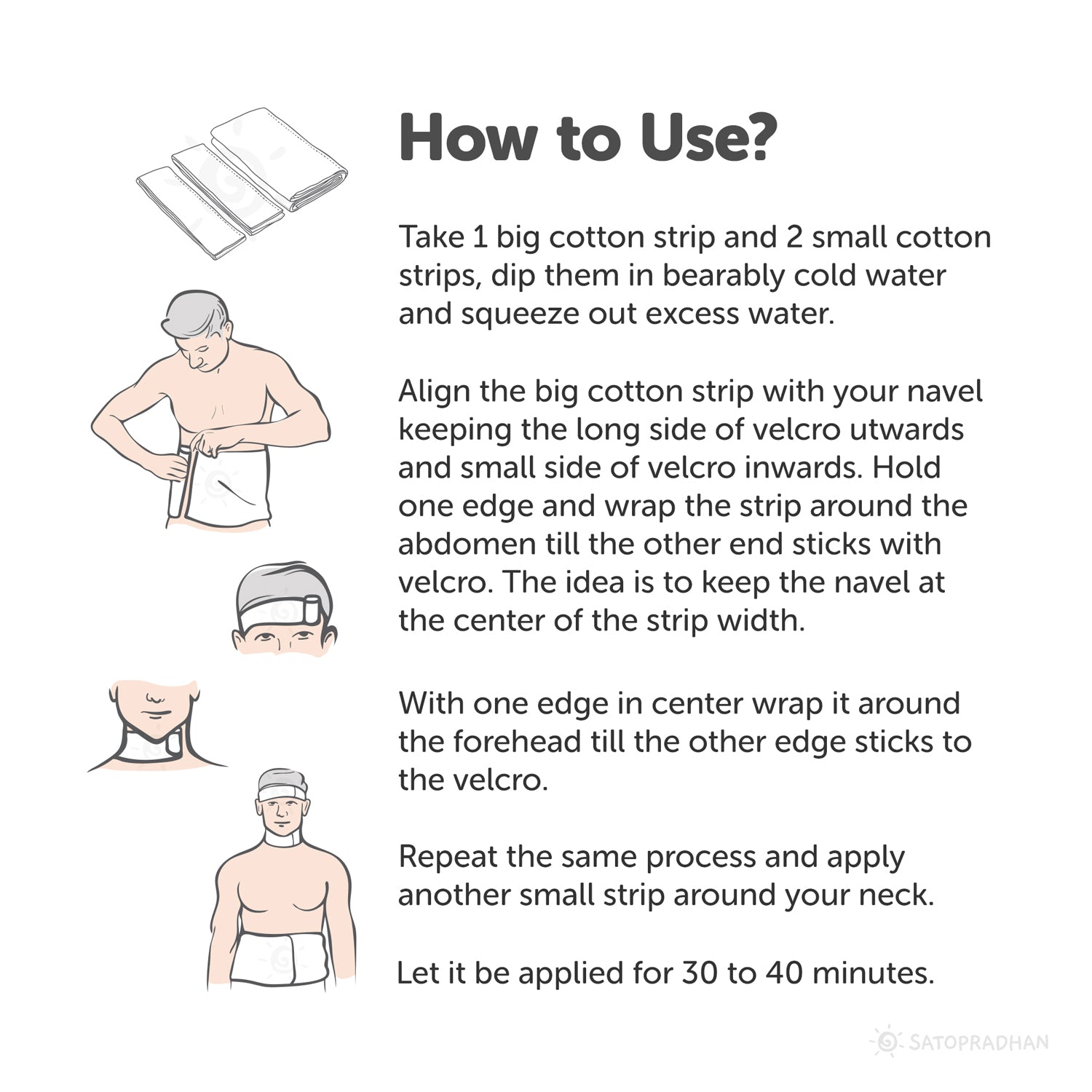 How to Use?

Take 1 big cotton strip and 2 small cotton strips, dip them in bearably cold water and squeeze out excess water.

Align the big cotton strip with your navel keeping the long side of velcro utwards and small side of velcro inwards. Hold one edge and wrap the strip around the abdomen till the other end sticks with velcro. The idea is to keep the navel at the center of the strip width.

With one edge in center wrap it around the forehead till the other edge sticks to the velcro.

Repeat the same process and apply another small strip around your neck.

Let it be applied for 30 to 40 minutes.

SATOPRADHAN