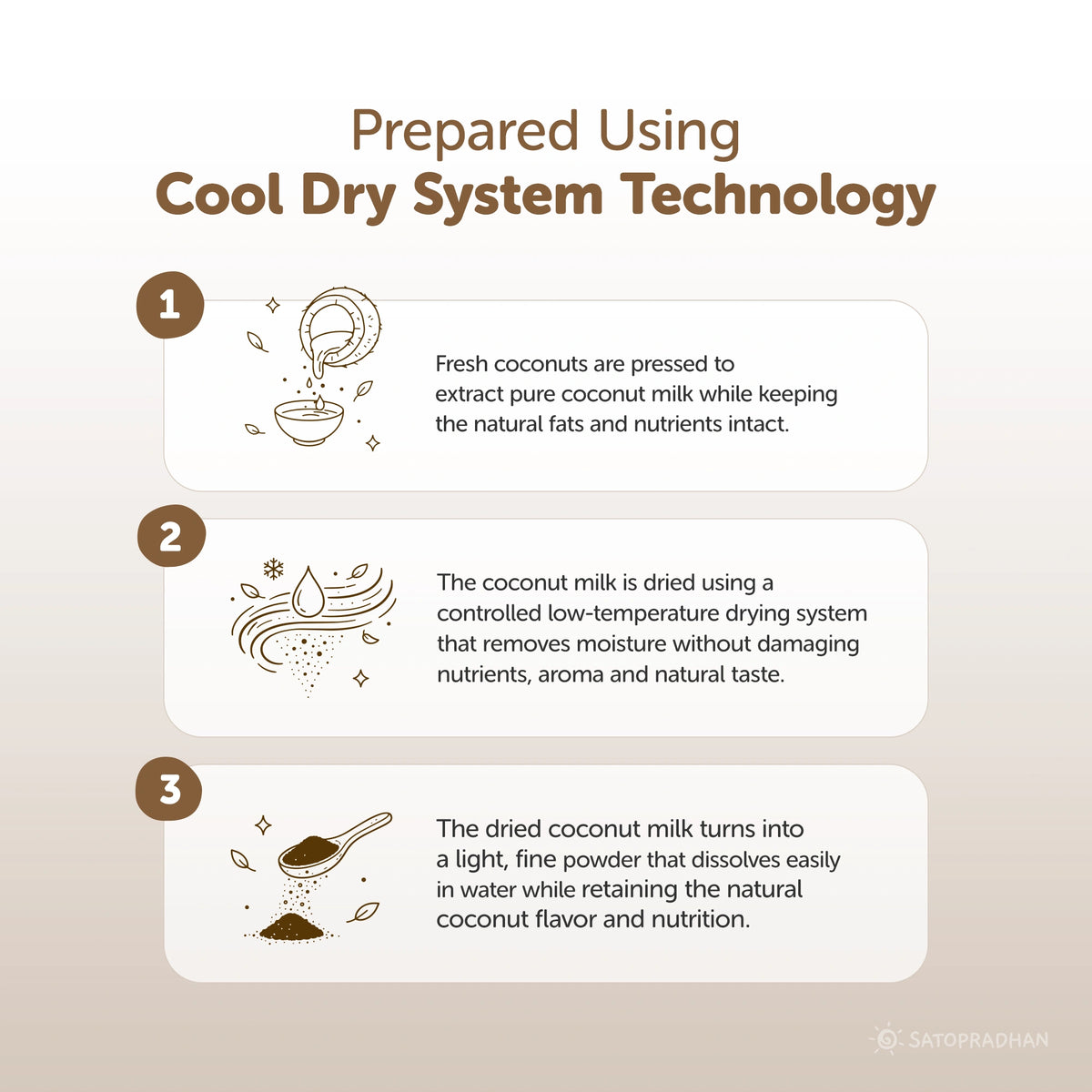 Prepared Using
Cool Dry System Technology

1

Fresh coconuts are pressed to extract pure coconut milk while keeping the natural fats and nutrients intact.

2

The coconut milk is dried using a controlled low-temperature drying system that removes moisture without damaging nutrients, aroma and natural taste.

3

The dried coconut milk turns into a light, fine powder that dissolves easily in water while retaining the natural coconut flavor and nutrition.

SATOPRADHAN