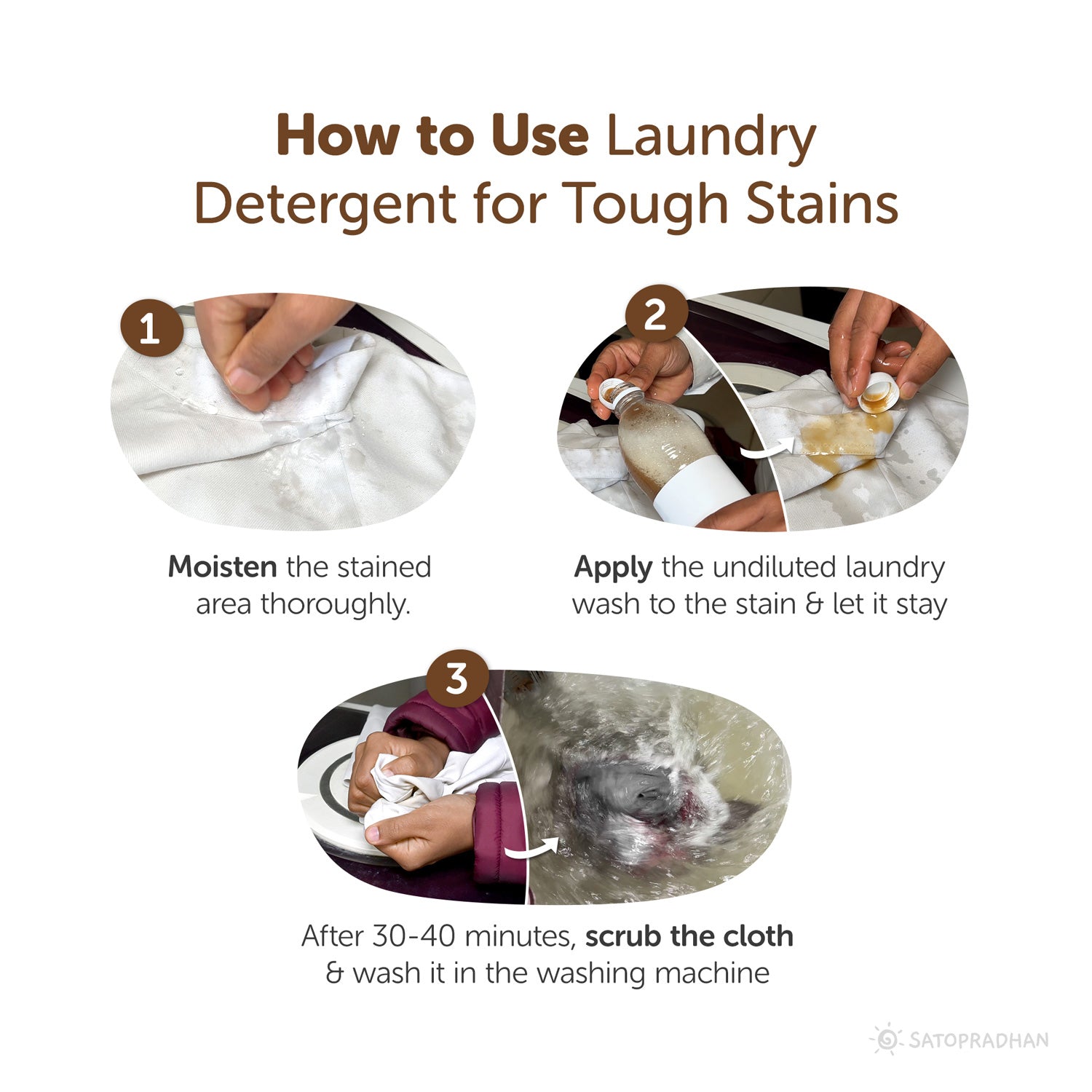 How to Use Laundry Detergent for Tough Stains

1

Moisten the stained area thoroughly.

2

Apply the undiluted laundry wash to the stain & let it stay

3

After 30-40 minutes, scrub the cloth & wash it in the washing machine

SATOPRADHAN