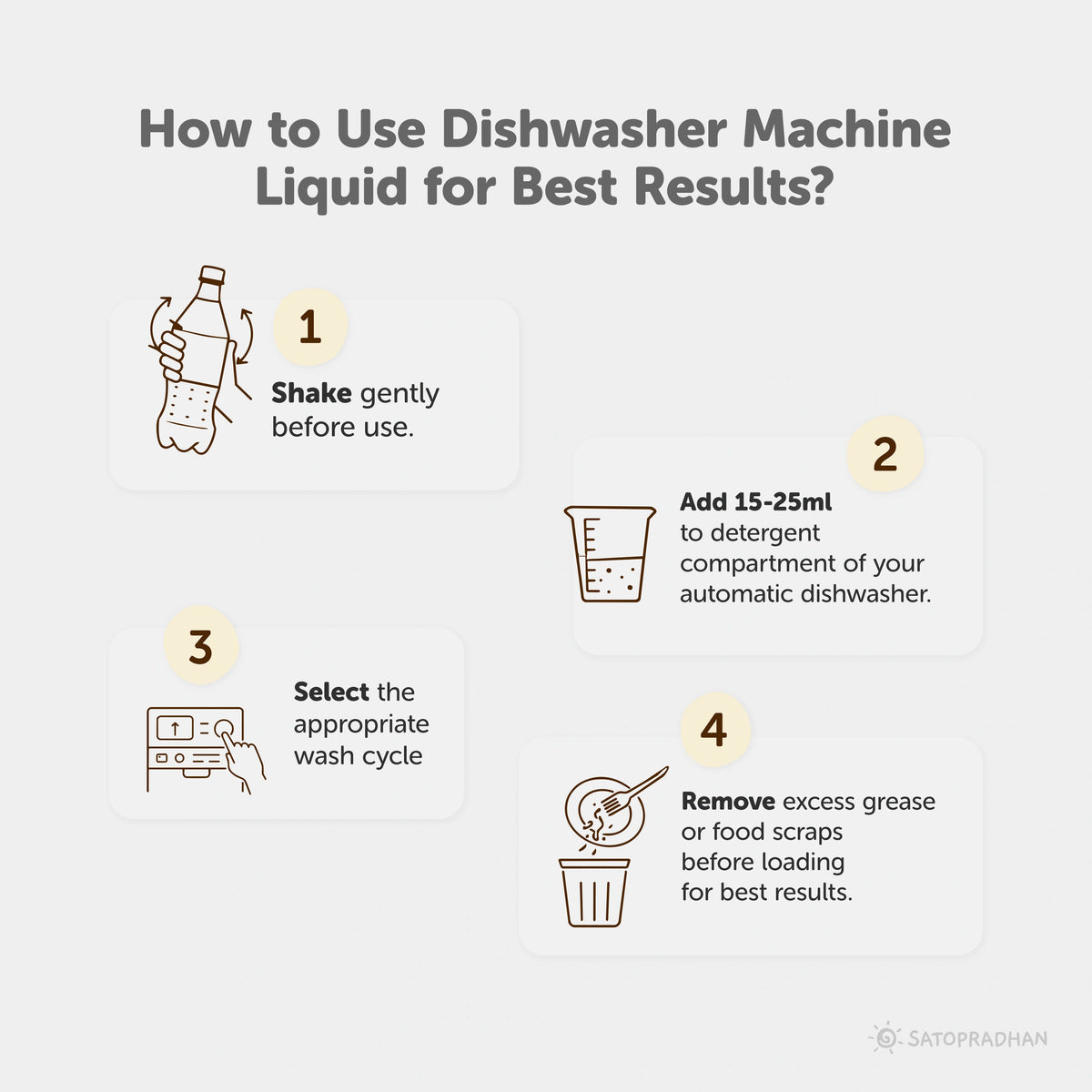 How to Use Dishwasher Machine Liquid for Best Results?

1

Shake gently before use.

2

Add 15-25ml to detergent compartment of your automatic dishwasher.

3

Select the appropriate wash cycle

4

Remove excess grease or food scraps before loading for best results.

SATOPRADHAN