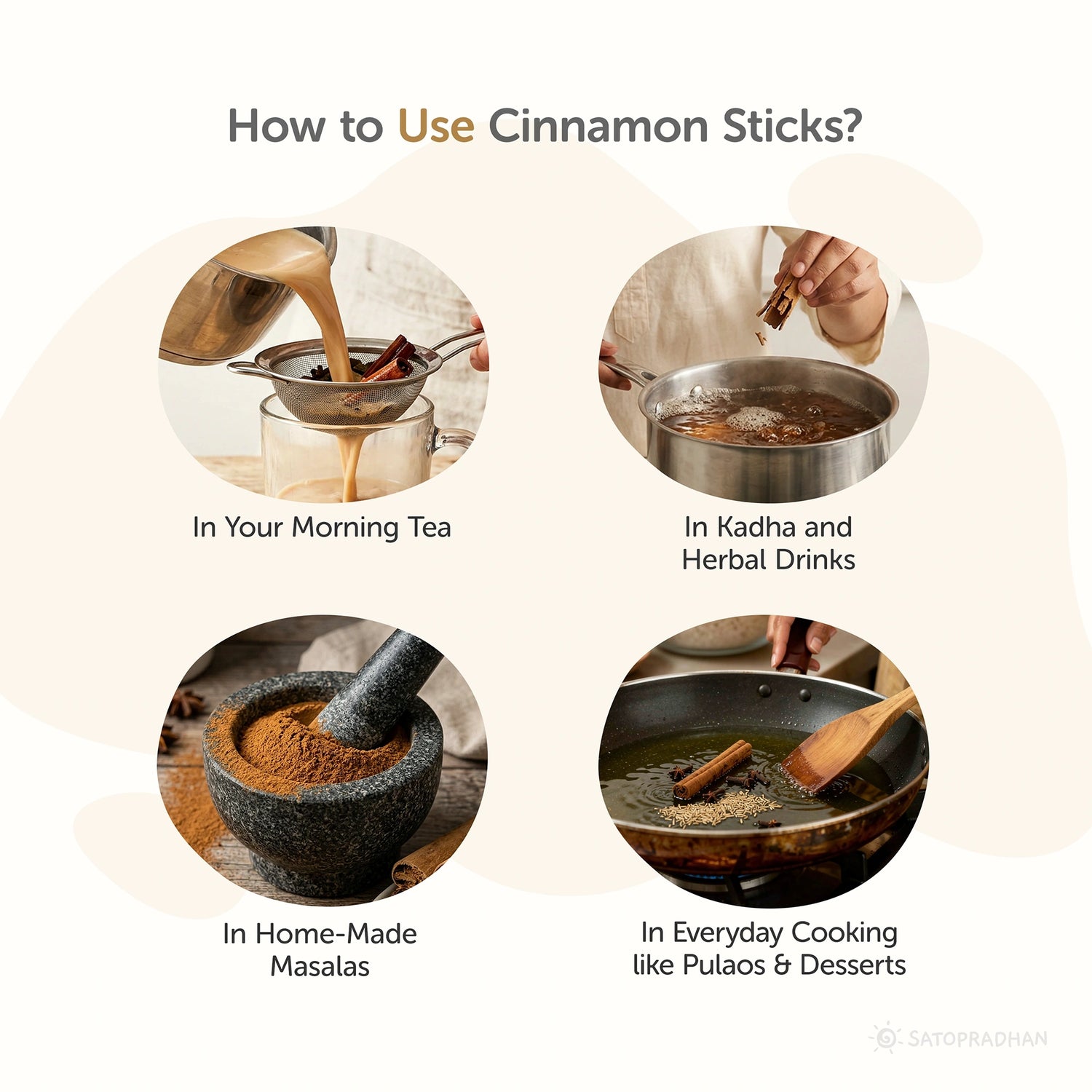 How to Use Cinnamon Sticks?

In Your Morning Tea

In Kadha and Herbal Drinks

In Home-Made Masalas

In Everyday Cooking like Pulaos & Desserts

SATOPRADHAN