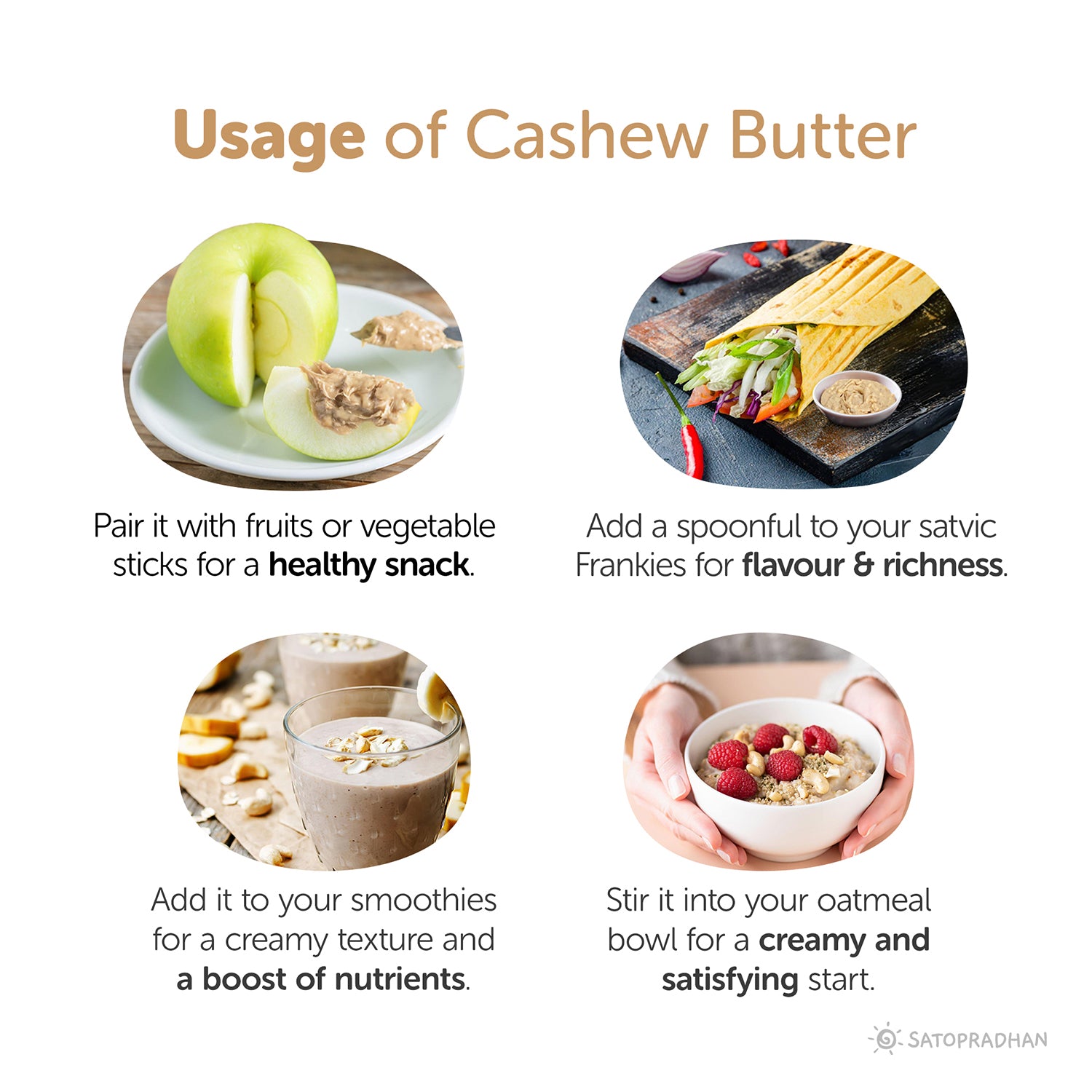 Usage of Cashew Butter

Pair it with fruits or vegetable sticks for a healthy snack.

Add a spoonful to your satvic Frankies for flavour & richness.

Add it to your smoothies for a creamy texture and a boost of nutrients.

Stir it into your oatmeal bowl for a creamy and satisfying start.

SATOPRADHAN