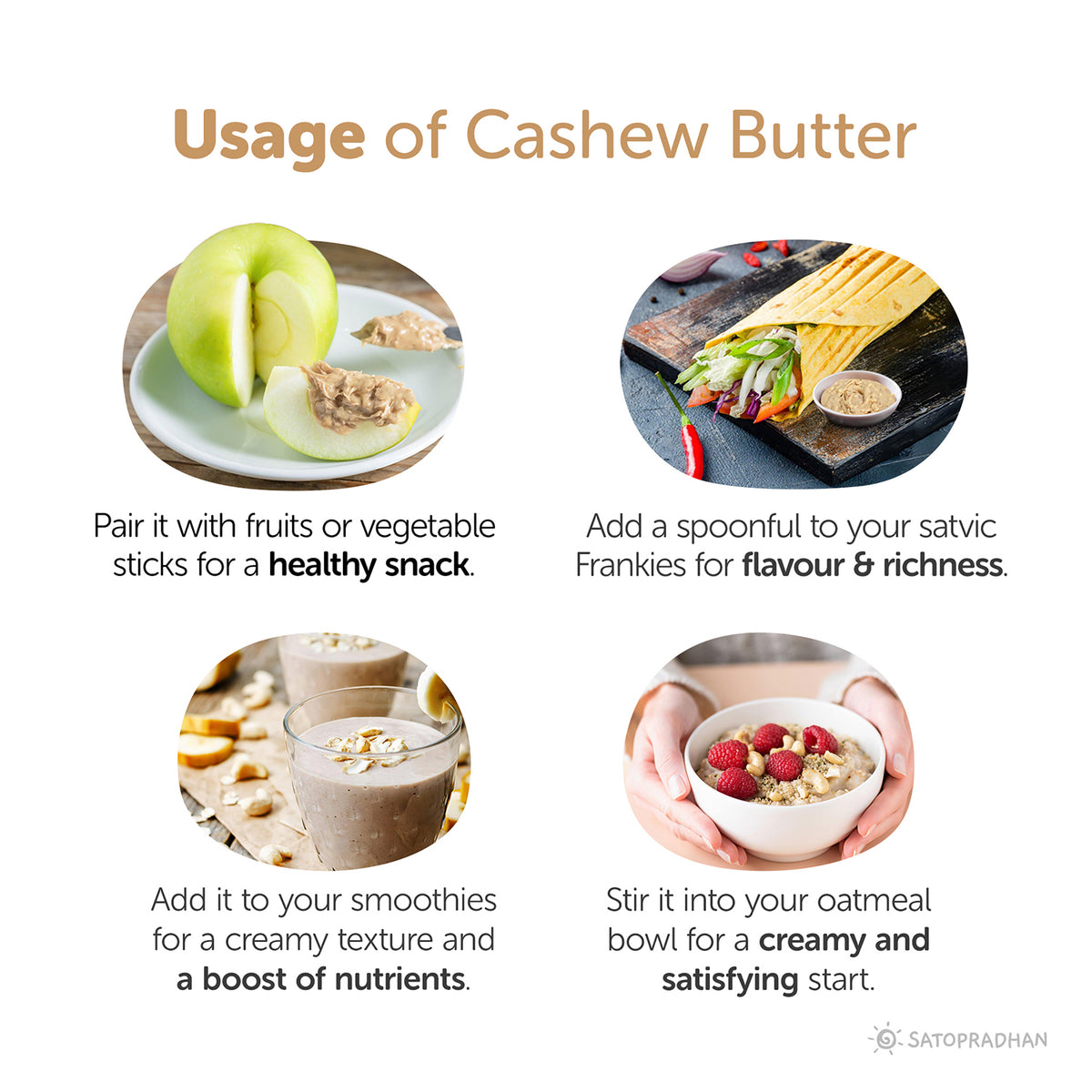 Usage of Cashew Butter

Pair it with fruits or vegetable sticks for a healthy snack.

Add a spoonful to your satvic Frankies for flavour & richness.

Add it to your smoothies for a creamy texture and a boost of nutrients.

Stir it into your oatmeal bowl for a creamy and satisfying start.

SATOPRADHAN