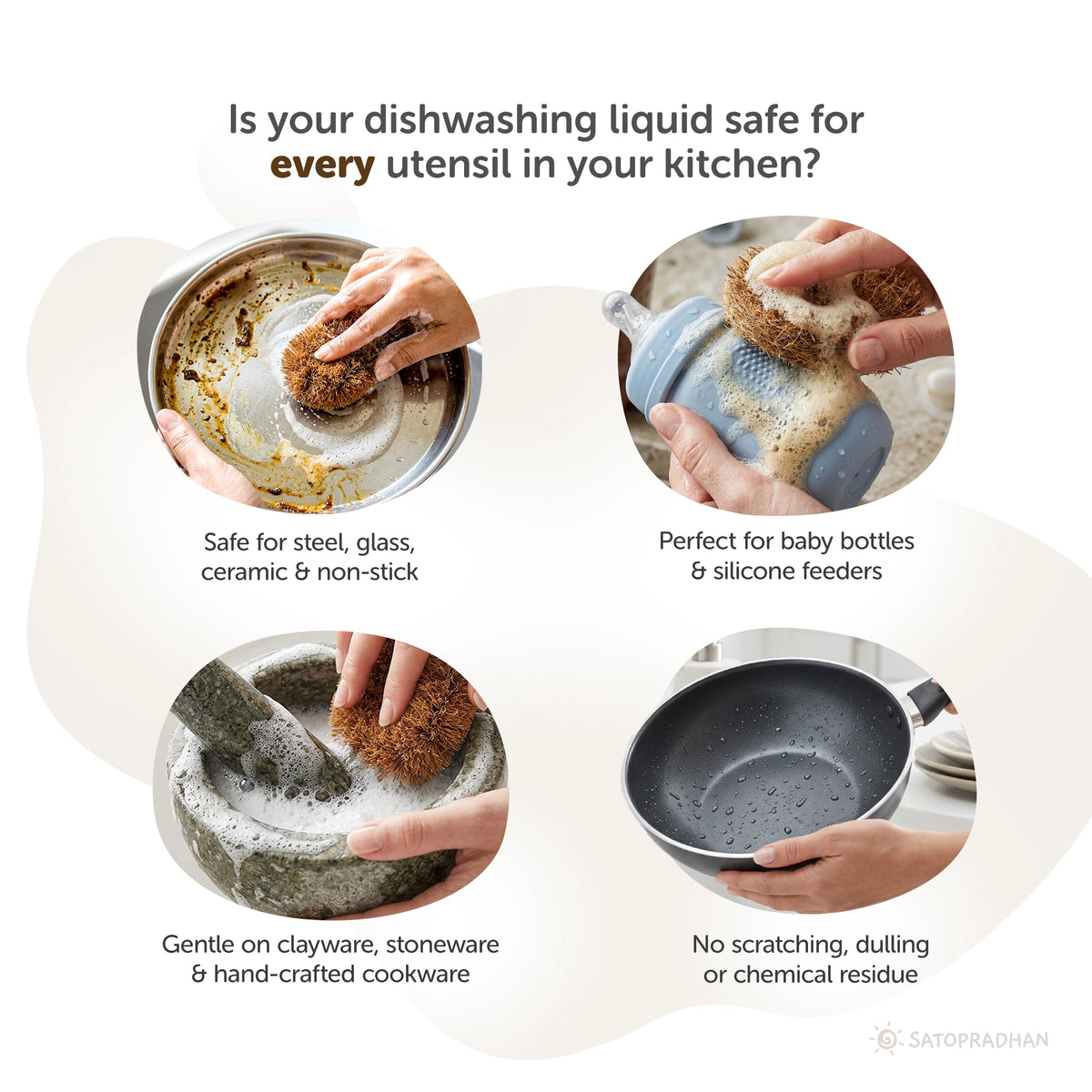 Is your dishwashing liquid safe for every utensil in your kitchen?

Safe for steel, glass, ceramic & non-stick

Perfect for baby bottles & silicone feeders

Gentle on clayware, stoneware & hand-crafted cookware

No scratching, dulling or chemical residue

SATOPRADHAN