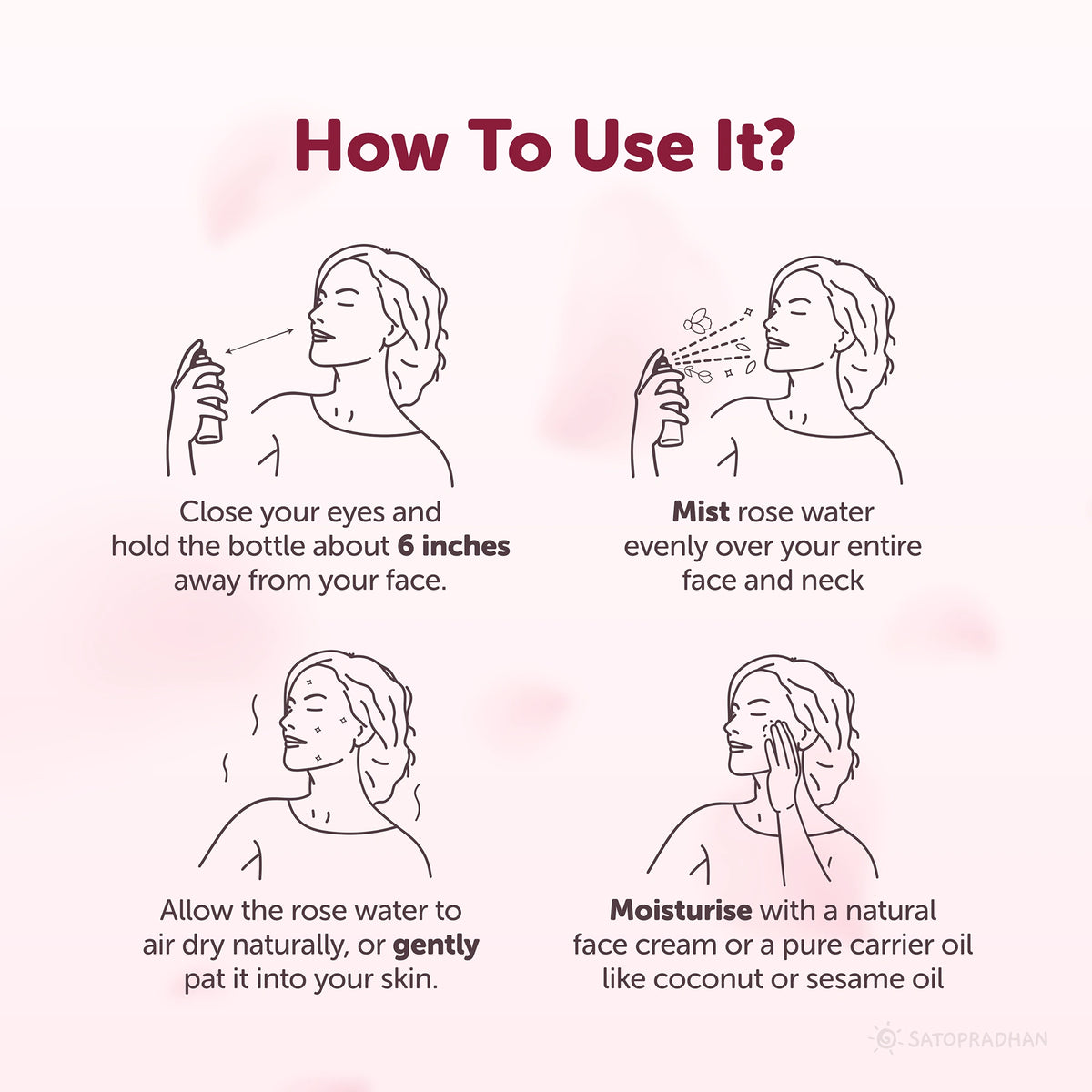 How To Use It?

Close your eyes and hold the bottle about 6 inches away from your face.

Mist rose water evenly over your entire face and neck

Allow the rose water to air dry naturally, or gently pat it into your skin.

Moisturise with a natural face cream or a pure carrier oil like coconut or sesame oil

SATOPRADHAN