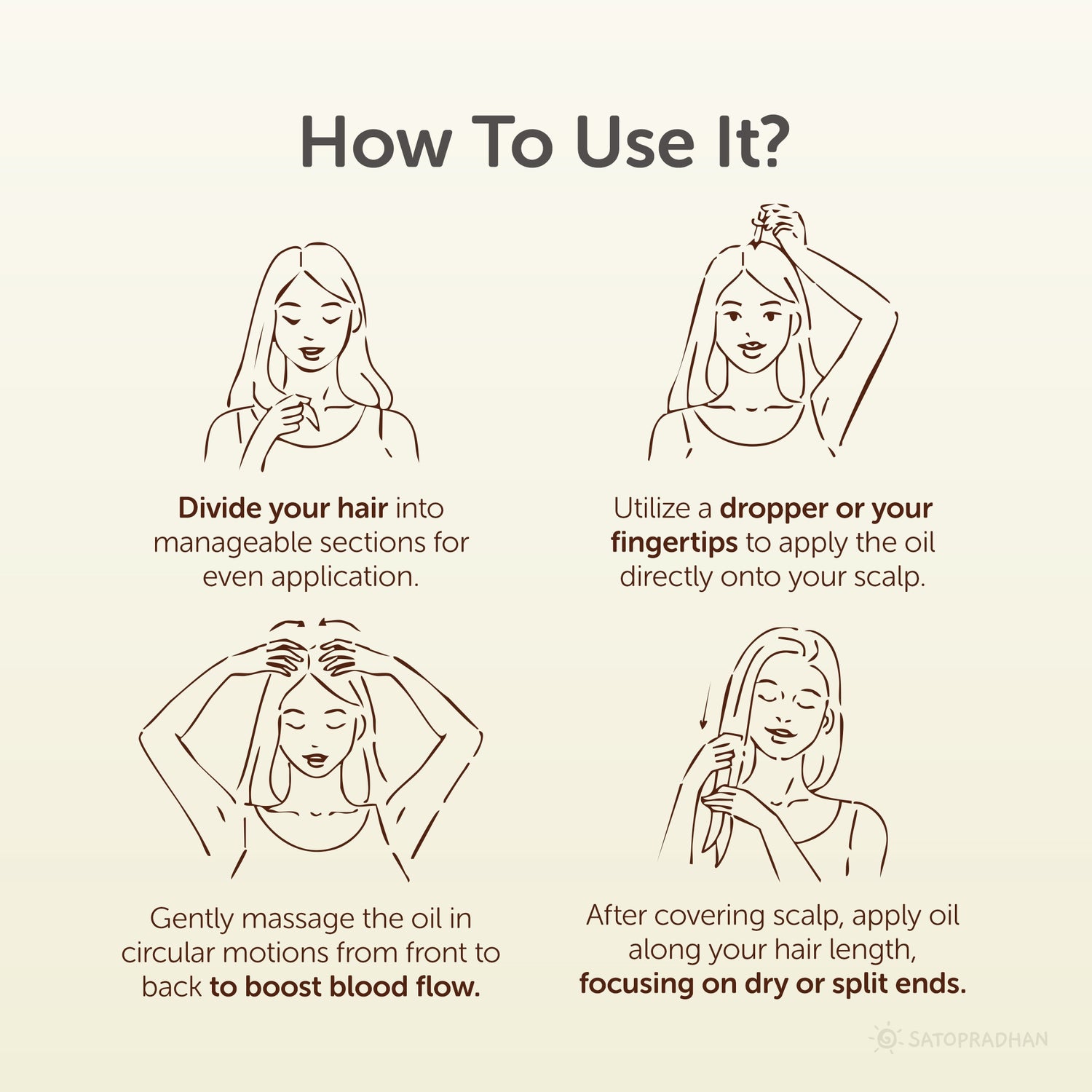 How To Use It?

Divide your hair into manageable sections for even application.

Utilize a dropper or your fingertips to apply the oil directly onto your scalp.

Gently massage the oil in circular motions from front to back to boost blood flow.

After covering scalp, apply oil along your hair length, focusing on dry or split ends.

SATOPRADHAN