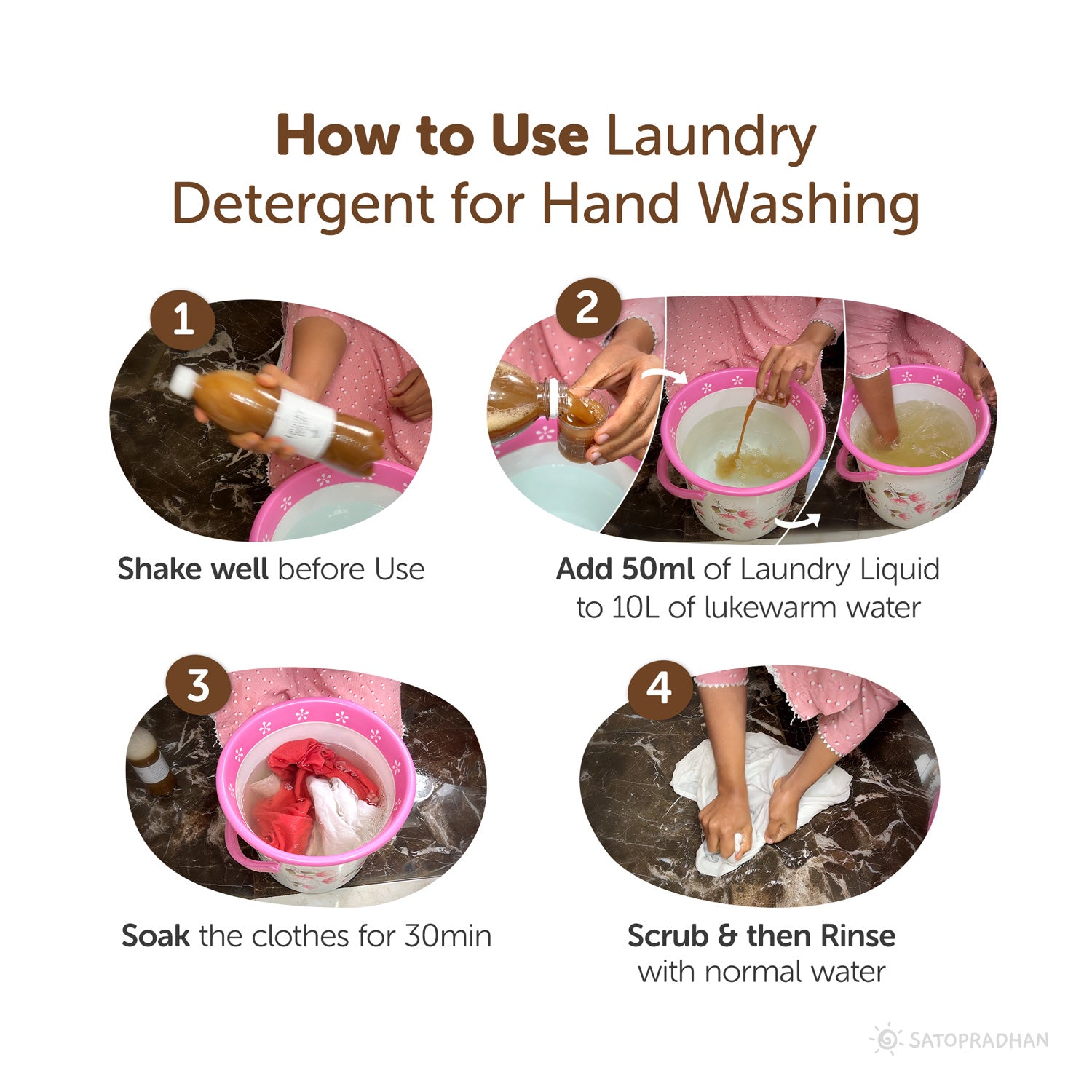 How to Use Laundry Detergent for Hand Washing

1

Shake well before Use

2

Add 50ml of Laundry Liquid to 10L of lukewarm water

3

Soak the clothes for 30min

4

Scrub & then Rinse with normal water

SATOPRADHAN