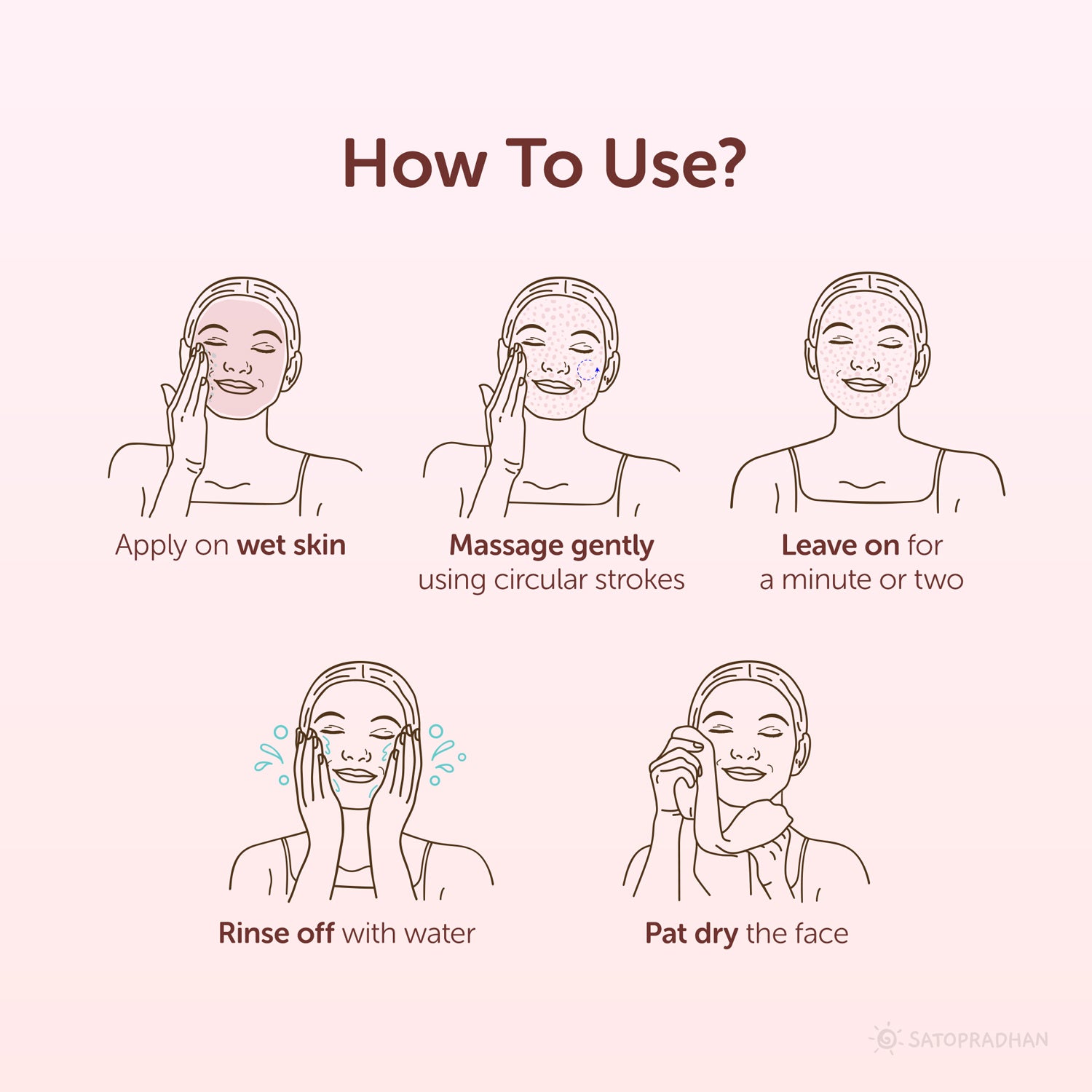 How To Use?

Apply on wet skin

Massage gently using circular strokes

Leave on for a minute or two

Rinse off with water

Pat dry the face

SATOPRADHAN