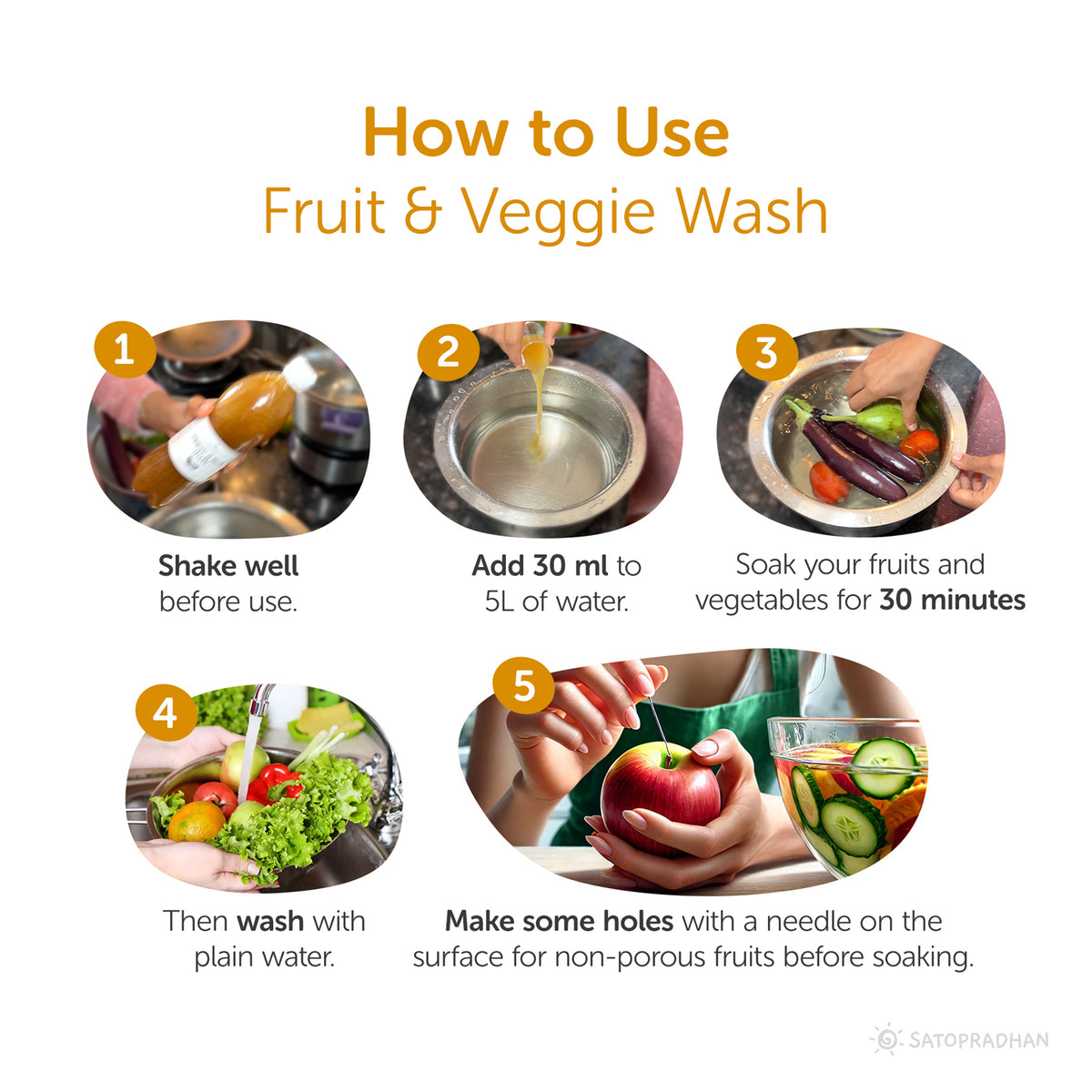 How to Use
Fruit & Veggie Wash

1
Shake well before use.

2
Add 30 ml to 5L of water.

3
Soak your fruits and vegetables for 30 minutes

4
Then wash with plain water.

5
Make some holes with a needle on the surface for non-porous fruits before soaking.

SATOPRADHAN