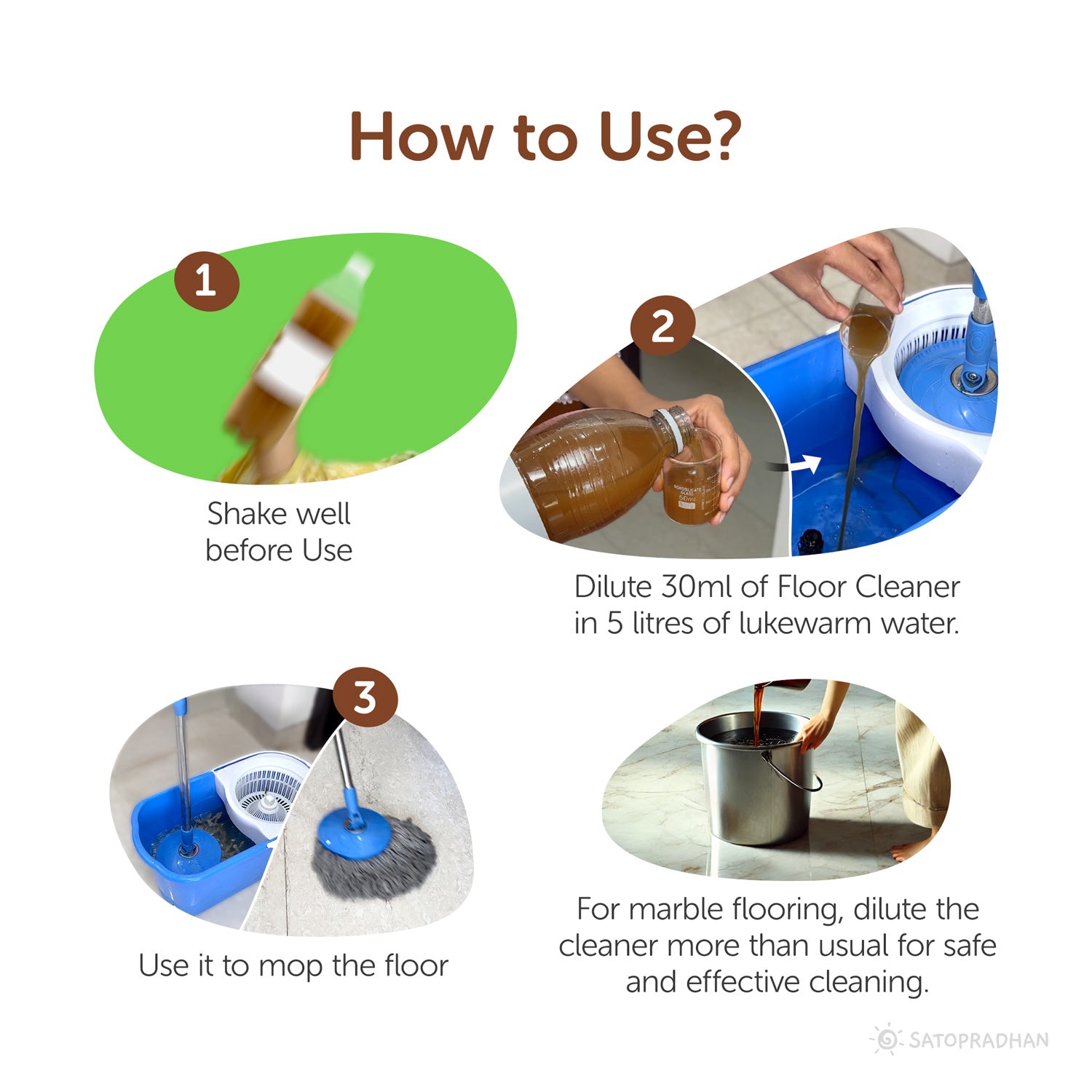 How to Use?

1

Shake well before Use

2

BOROSILICATE GLASS 50ml

Dilute 30ml of Floor Cleaner in 5 litres of lukewarm water.

3

Use it to mop the floor

For marble flooring, dilute the cleaner more than usual for safe and effective cleaning.

SATOPRADHAN