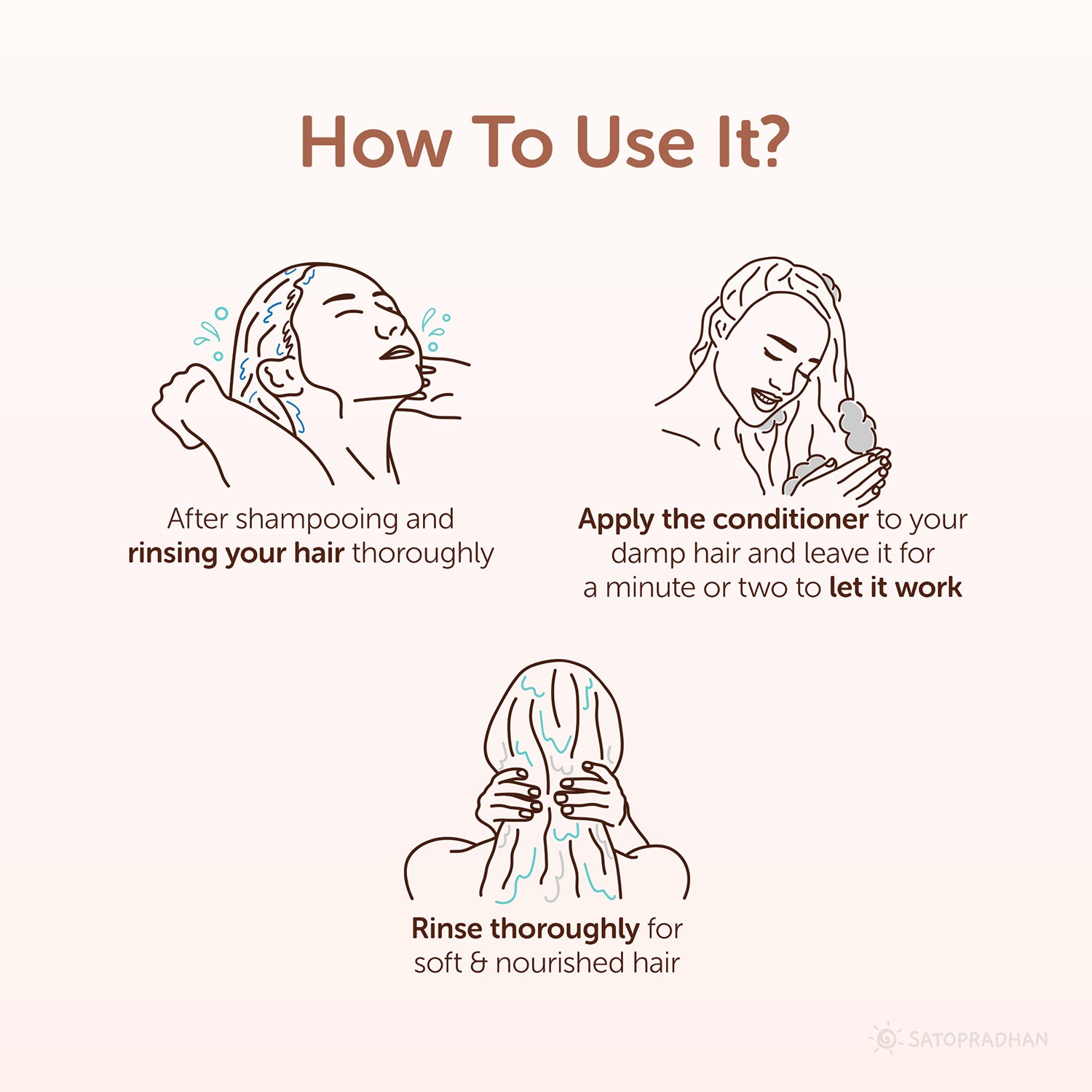 How To Use It?

After shampooing and rinsing your hair thoroughly

Apply the conditioner to your damp hair and leave it for a minute or two to let it work

Rinse thoroughly for soft & nourished hair

SATOPRADHAN