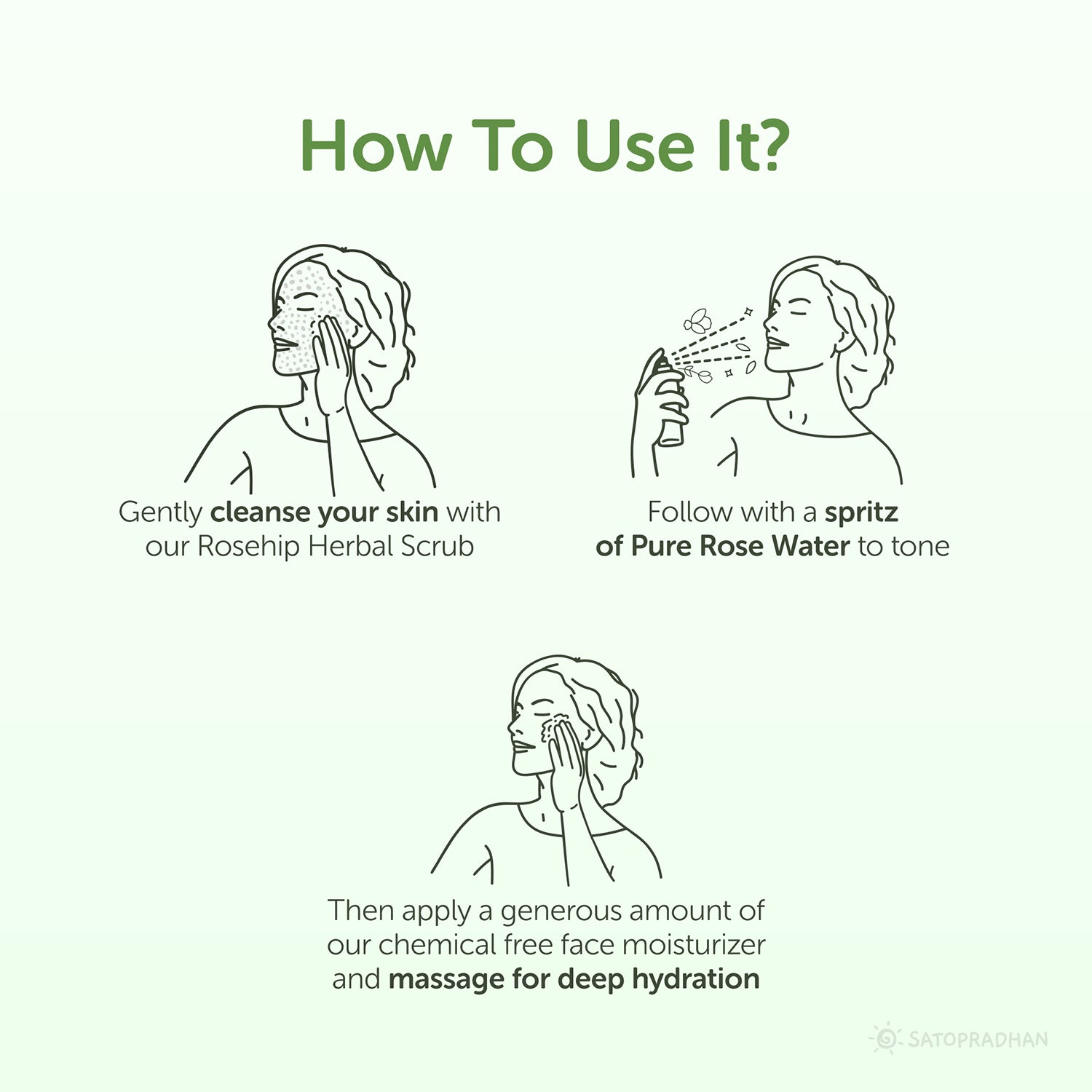 How To Use It?

Gently cleanse your skin with our Rosehip Herbal Scrub

Follow with a spritz of Pure Rose Water to tone

Then apply a generous amount of our chemical free face moisturizer and massage for deep hydration

SATOPRADHAN