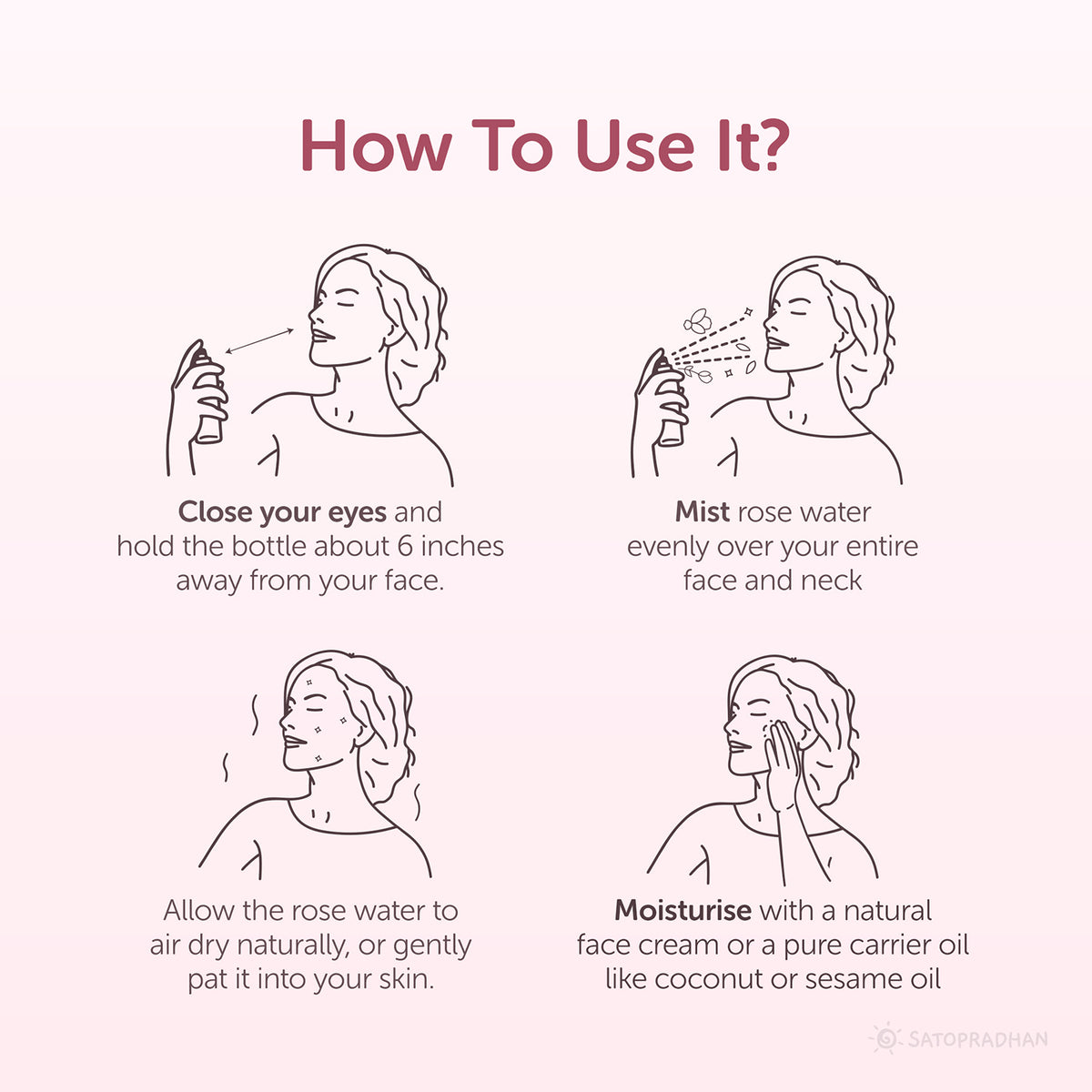 How To Use It?

Close your eyes and hold the bottle about 6 inches away from your face.

Mist rose water evenly over your entire face and neck

Allow the rose water to air dry naturally, or gently pat it into your skin.

Moisturise with a natural face cream or a pure carrier oil like coconut or sesame oil

SATOPRADHAN