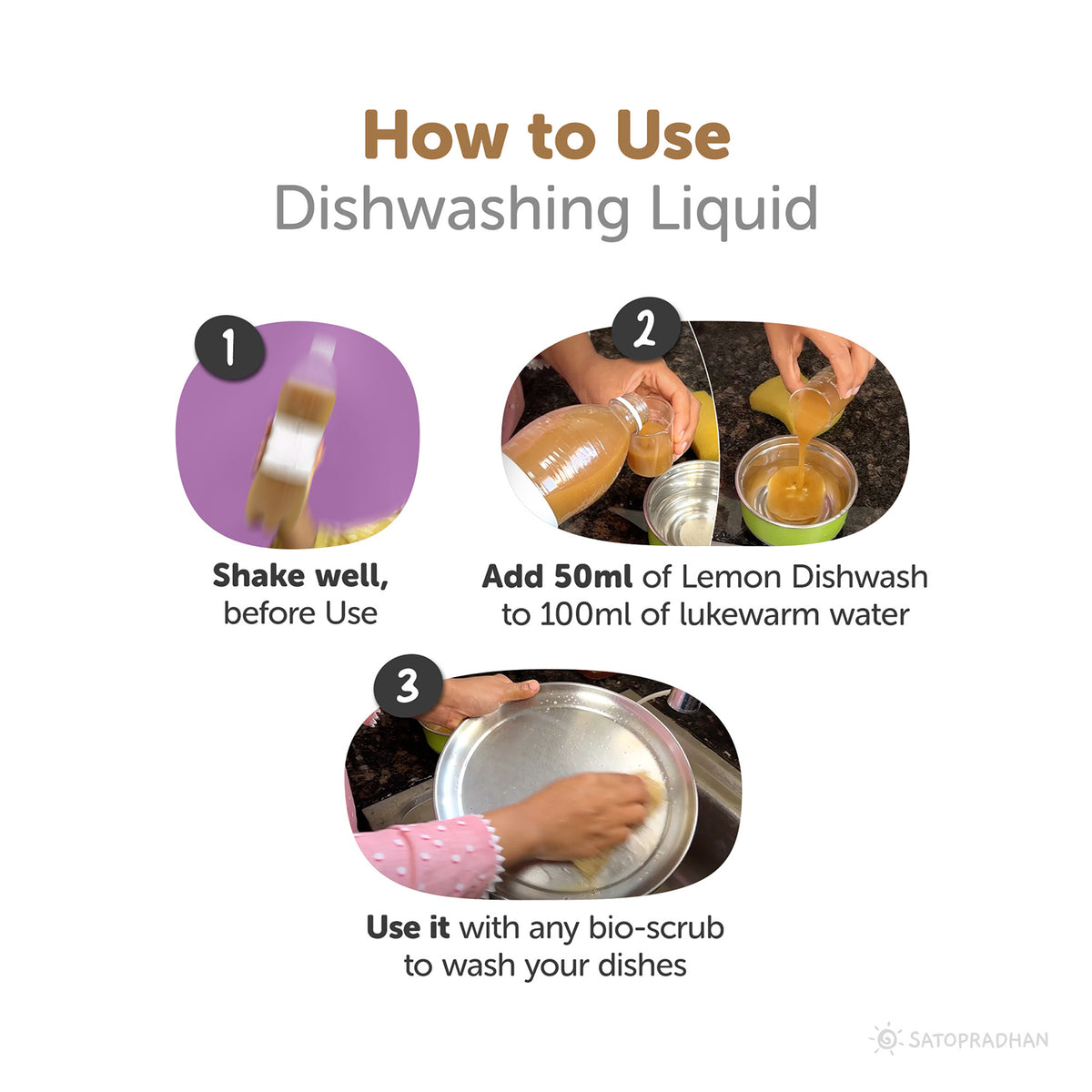 How to Use
Dishwashing Liquid

1

Shake well, before Use

2

Add 50ml of Lemon Dishwash to 100ml of lukewarm water

3

Use it with any bio-scrub to wash your dishes

SATOPRADHAN