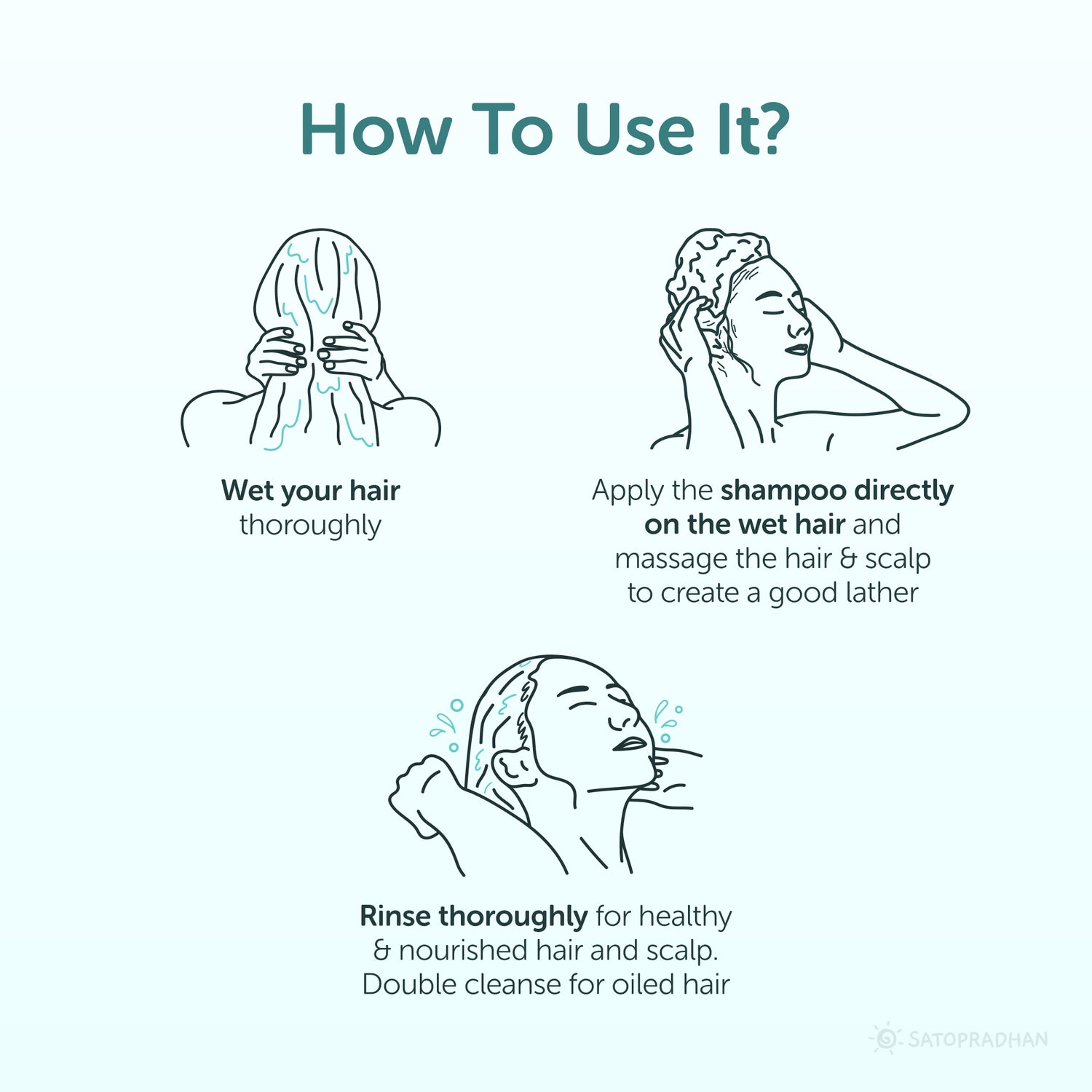 How To Use It?

Wet your hair thoroughly

Apply the shampoo directly on the wet hair and massage the hair & scalp to create a good lather

Rinse thoroughly for healthy & nourished hair and scalp. Double cleanse for oiled hair

SATOPRADHAN