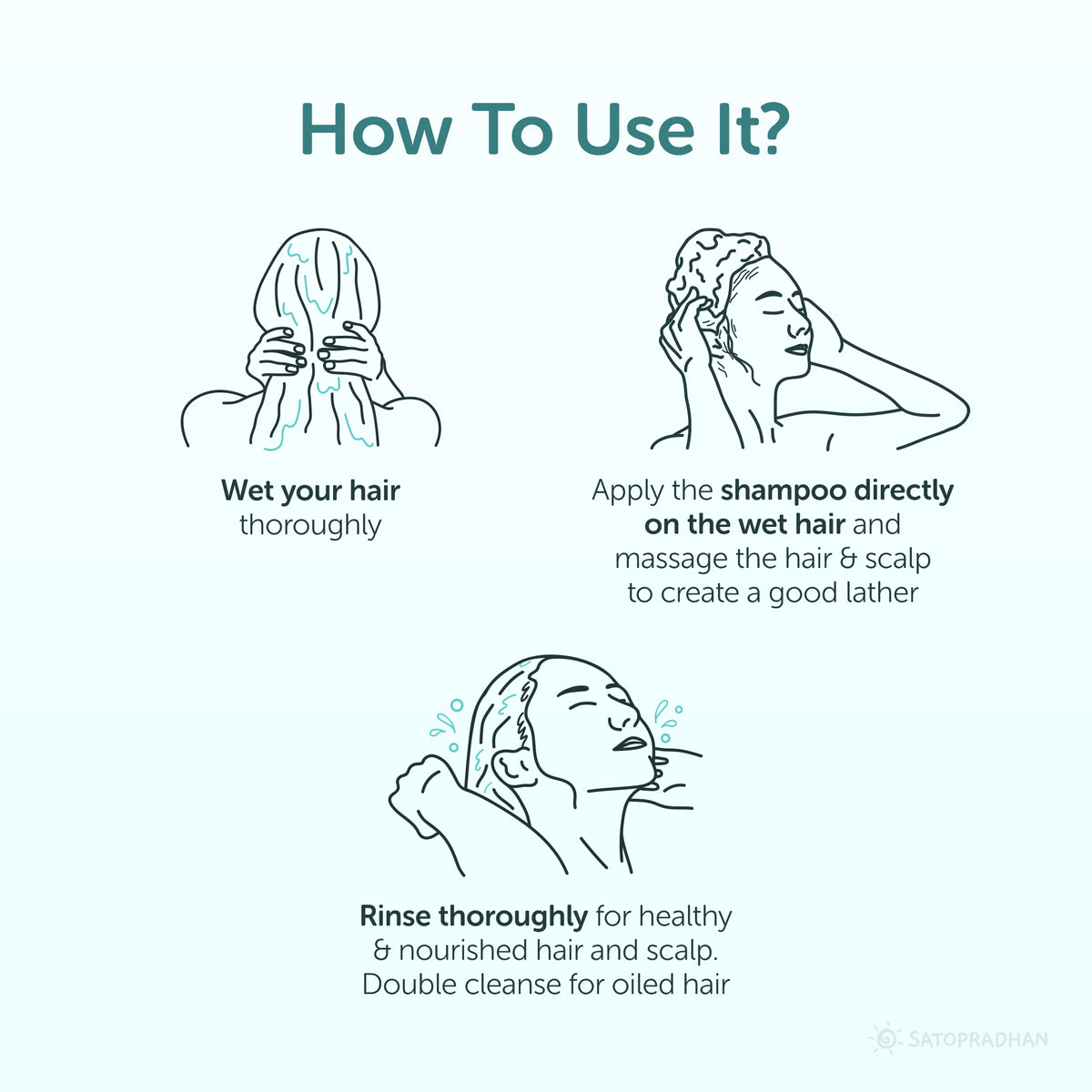 How To Use It?

Wet your hair thoroughly

Apply the shampoo directly on the wet hair and massage the hair & scalp to create a good lather

Rinse thoroughly for healthy & nourished hair and scalp. Double cleanse for oiled hair

SATOPRADHAN