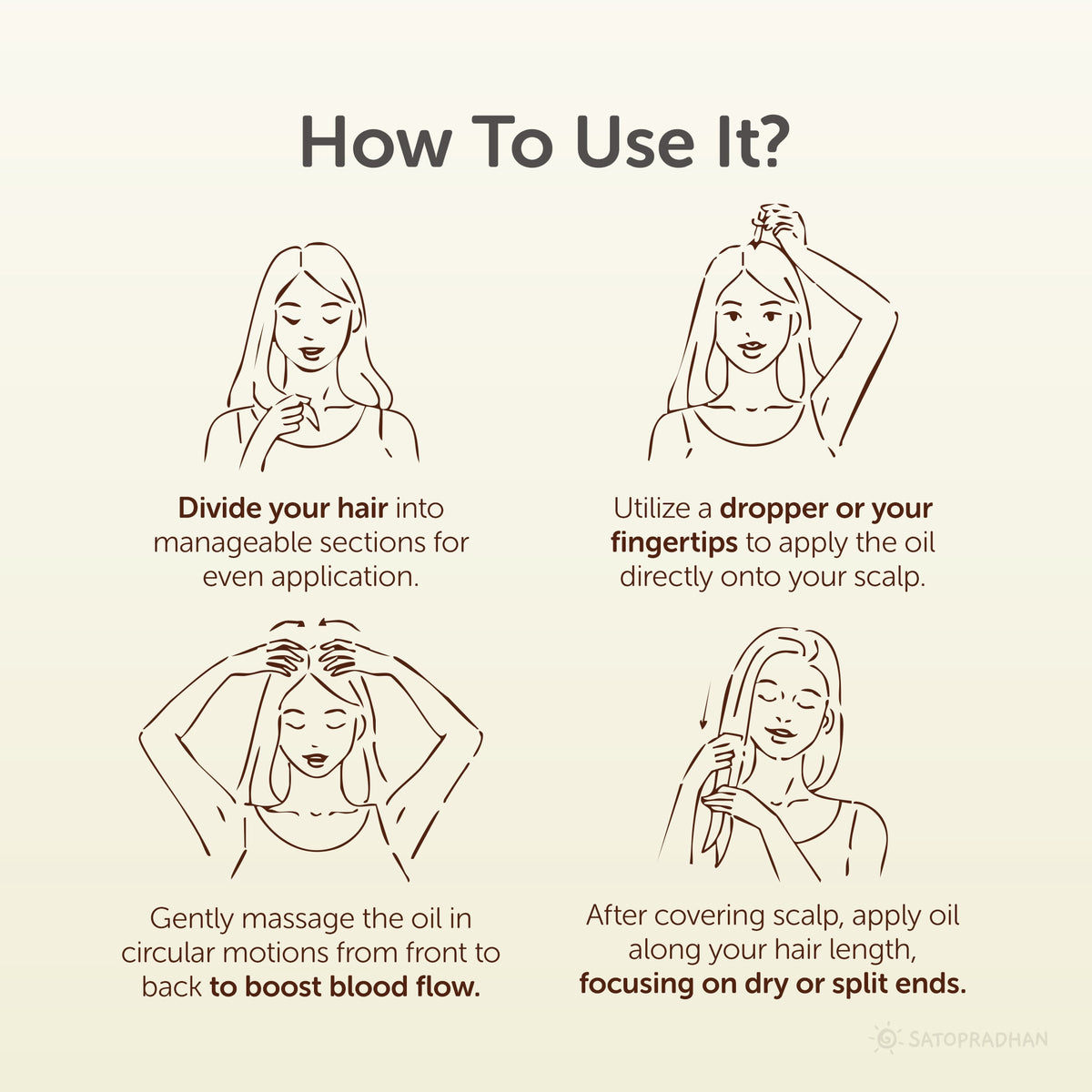 How To Use It?

Divide your hair into manageable sections for even application.

Utilize a dropper or your fingertips to apply the oil directly onto your scalp.

Gently massage the oil in circular motions from front to back to boost blood flow.

After covering scalp, apply oil along your hair length, focusing on dry or split ends.

SATOPRADHAN