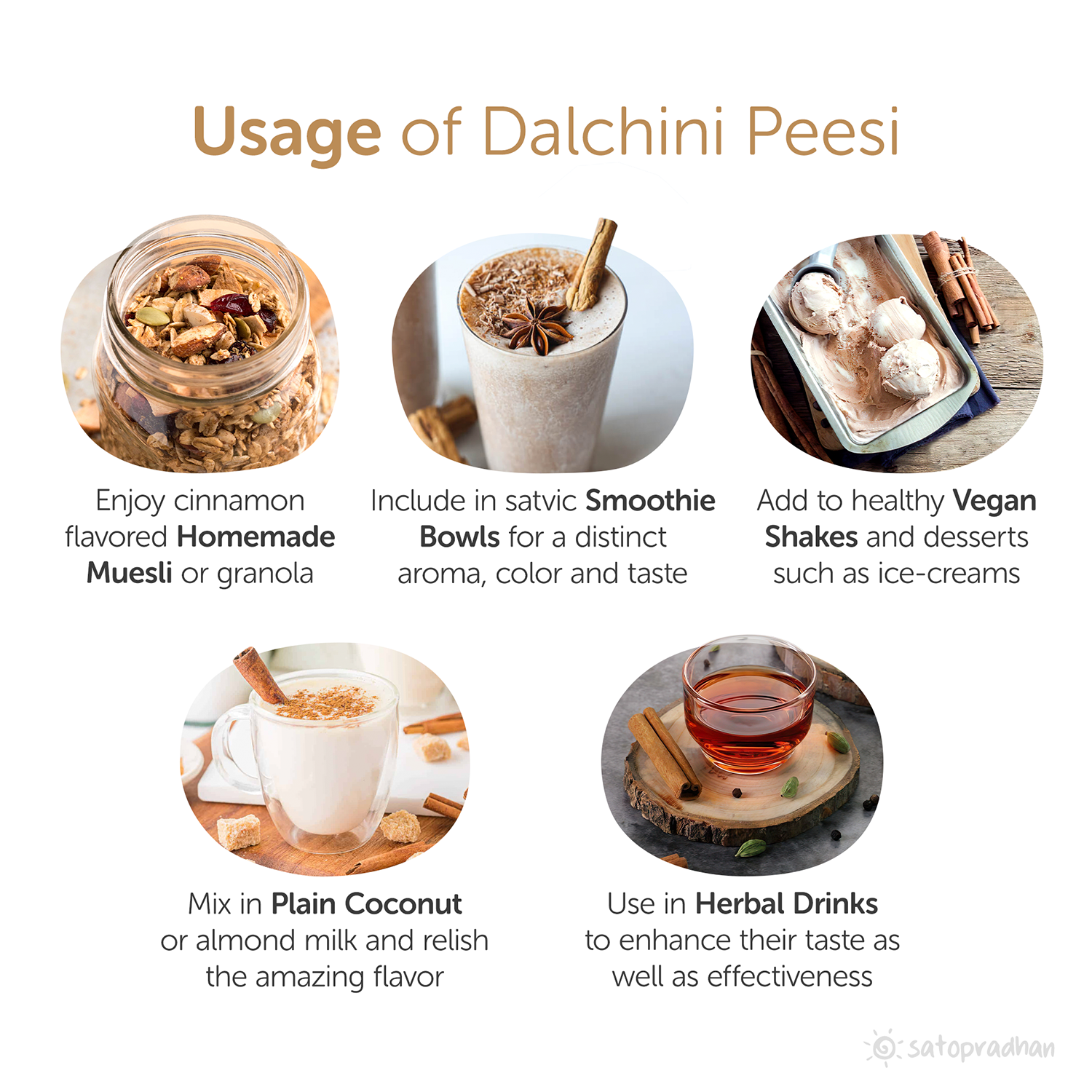 Usage of Dalchini Peesi

Enjoy cinnamon flavored Homemade Muesli or granola

Include in satvic Smoothie Bowls for a distinct aroma, color and taste

Add to healthy Vegan Shakes and desserts such as ice-creams

Mix in Plain Coconut or almond milk and relish the amazing flavor

Use in Herbal Drinks to enhance their taste as well as effectiveness

satopradhan