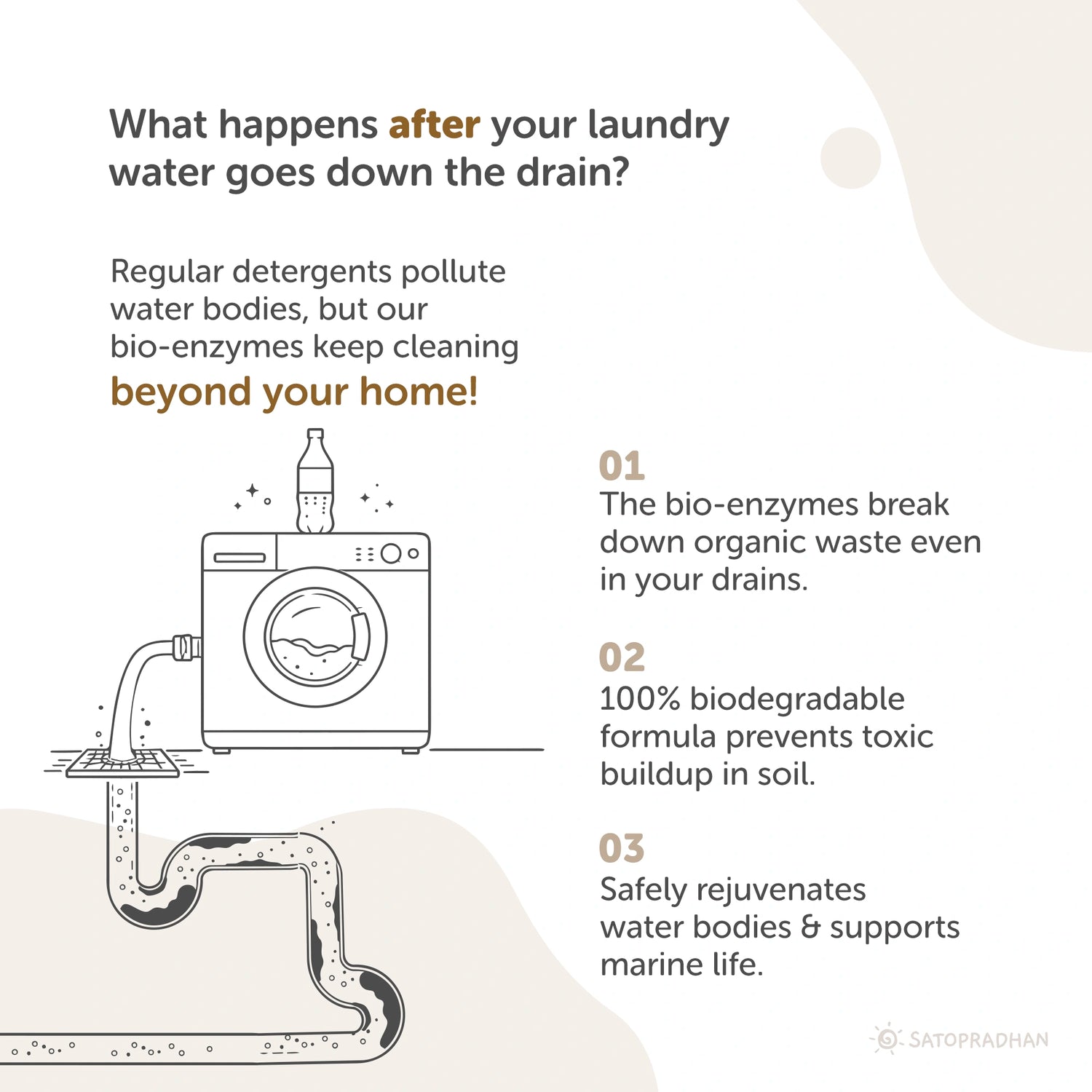 What happens after your laundry water goes down the drain?

Regular detergents pollute water bodies, but our bio-enzymes keep cleaning beyond your home!

01
The bio-enzymes break down organic waste even in your drains.

02
100% biodegradable formula prevents toxic buildup in soil.

03
Safely rejuvenates water bodies & supports marine life.

SATOPRADHAN