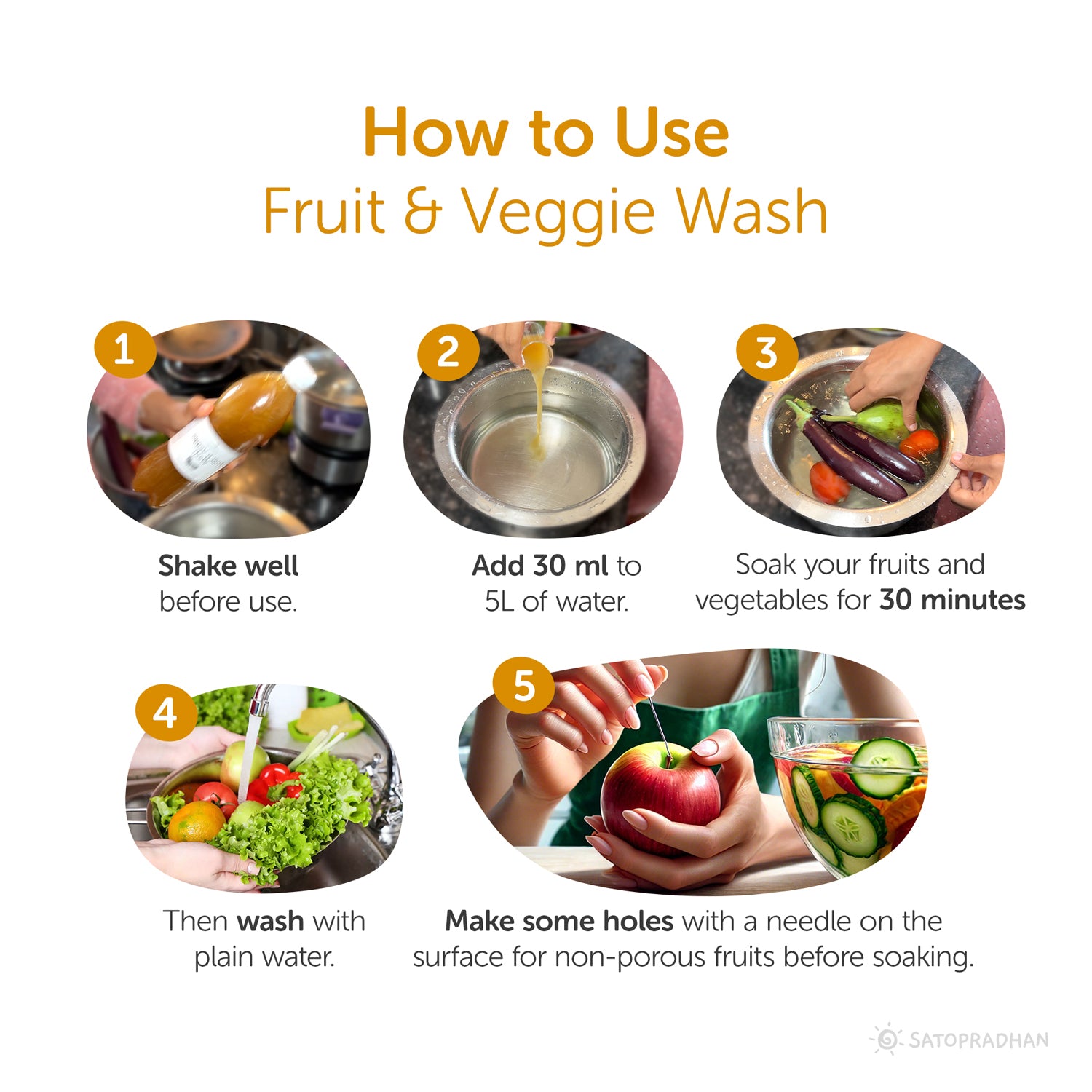 How to Use
Fruit & Veggie Wash

1
Shake well before use.

2
Add 30 ml to 5L of water.

3
Soak your fruits and vegetables for 30 minutes

4
Then wash with plain water.

5
Make some holes with a needle on the surface for non-porous fruits before soaking.

SATOPRADHAN