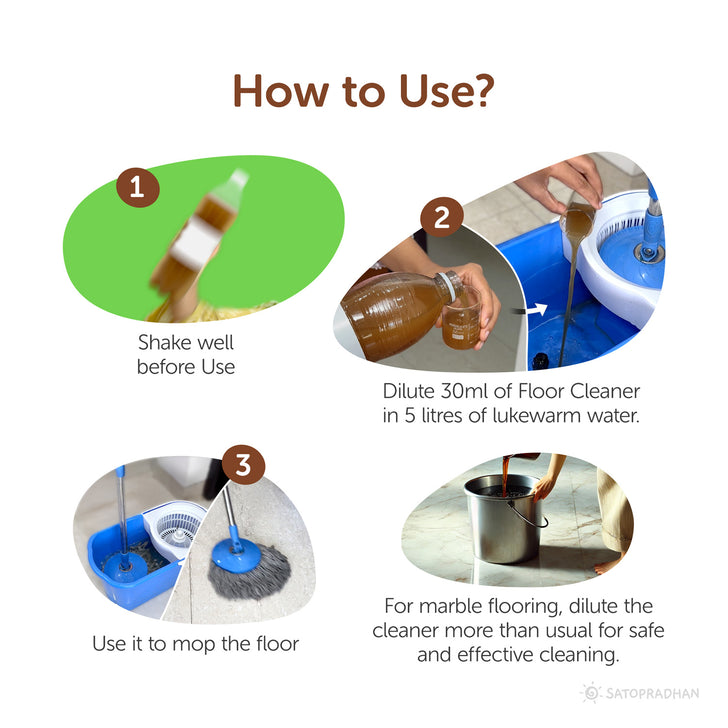 How to Use?

1

Shake well before Use

2

Dilute 30ml of Floor Cleaner in 5 litres of lukewarm water.

3

Use it to mop the floor

For marble flooring, dilute the cleaner more than usual for safe and effective cleaning.

SATOPRADHAN