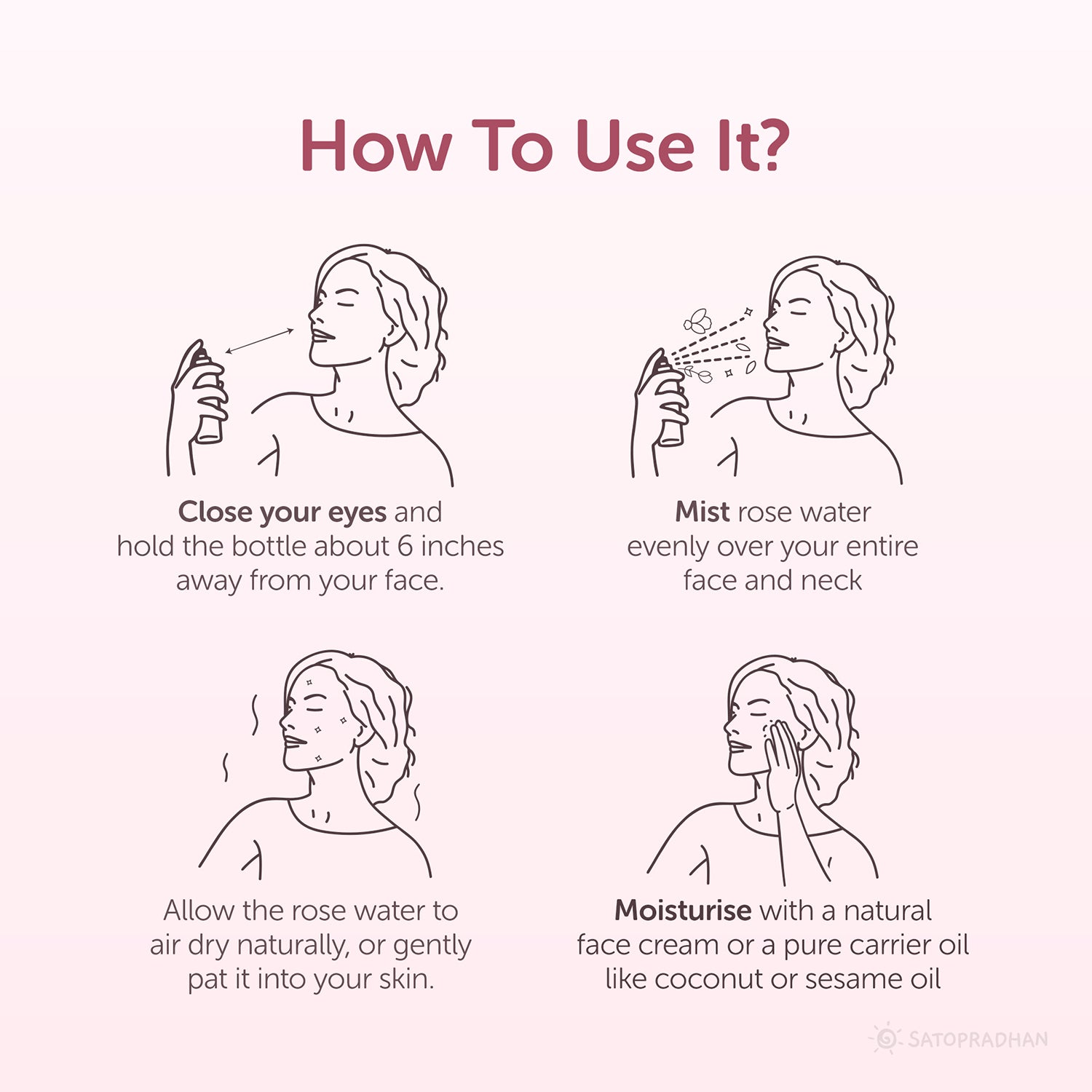 How To Use It?

Close your eyes and hold the bottle about 6 inches away from your face.

Mist rose water evenly over your entire face and neck

Allow the rose water to air dry naturally, or gently pat it into your skin.

Moisturise with a natural face cream or a pure carrier oil like coconut or sesame oil

SATOPRADHAN