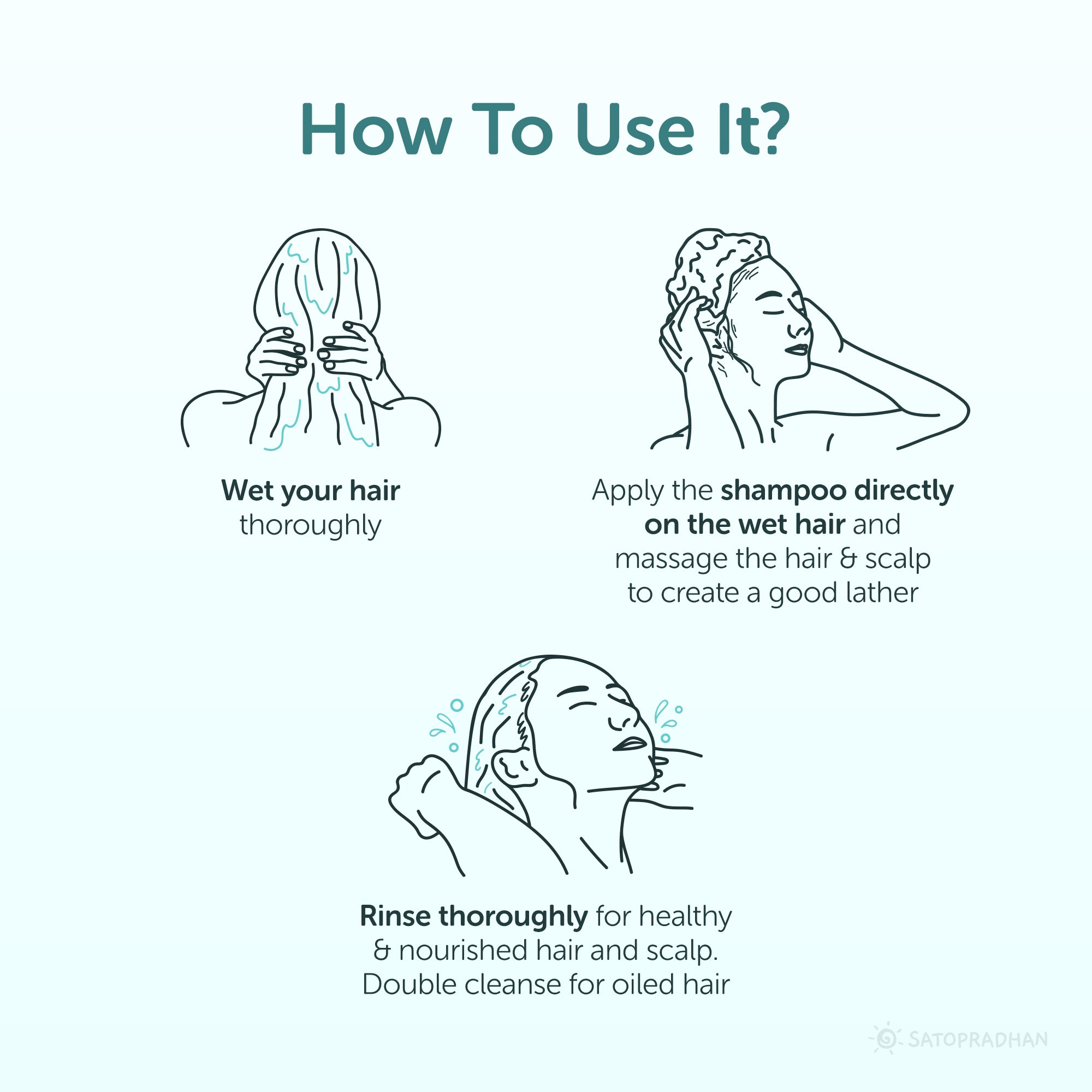 How To Use It?

Wet your hair thoroughly

Apply the shampoo directly on the wet hair and massage the hair & scalp to create a good lather

Rinse thoroughly for healthy & nourished hair and scalp. Double cleanse for oiled hair

SATOPRADHAN