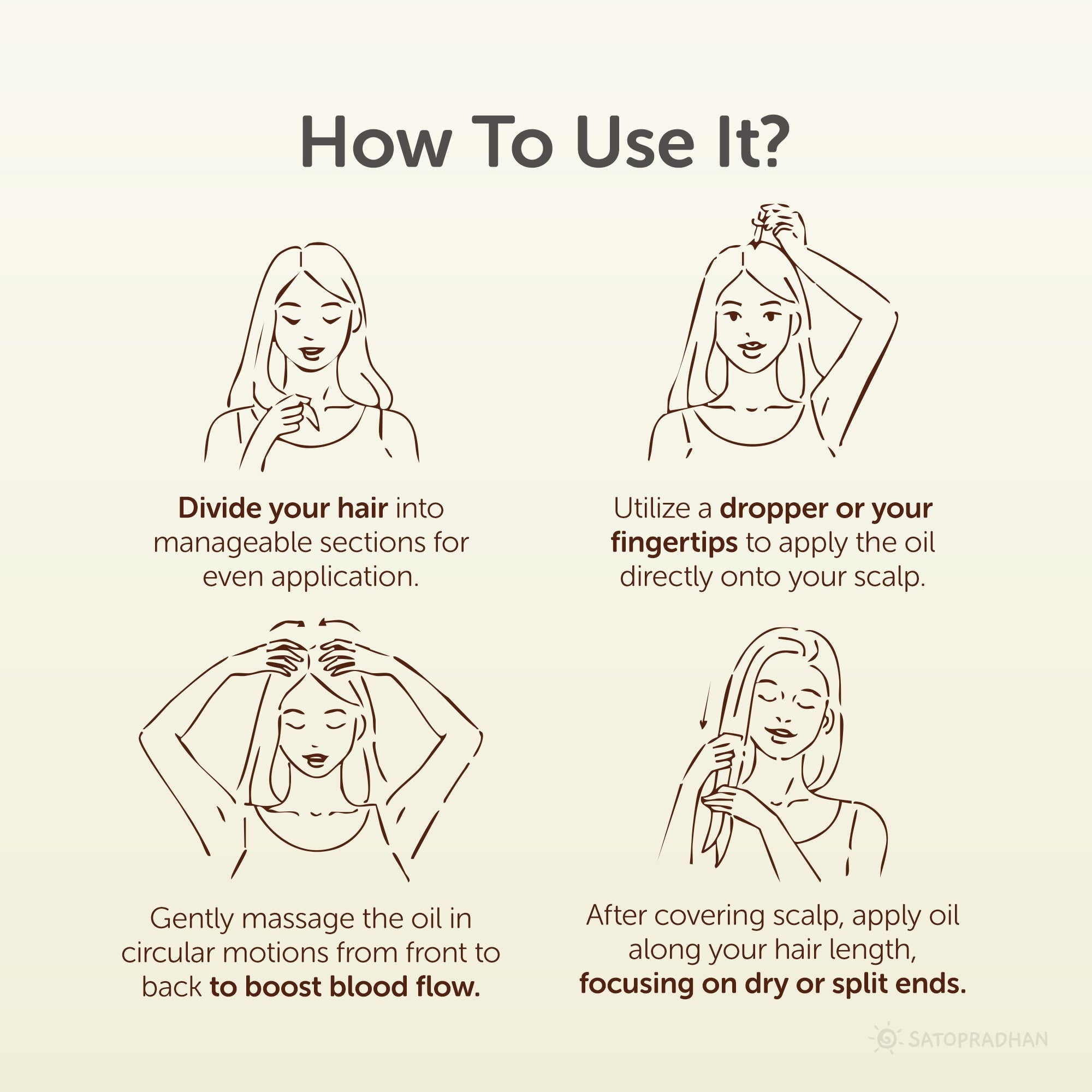 How To Use It?

Divide your hair into manageable sections for even application.

Utilize a dropper or your fingertips to apply the oil directly onto your scalp.

Gently massage the oil in circular motions from front to back to boost blood flow.

After covering scalp, apply oil along your hair length, focusing on dry or split ends.

SATOPRADHAN