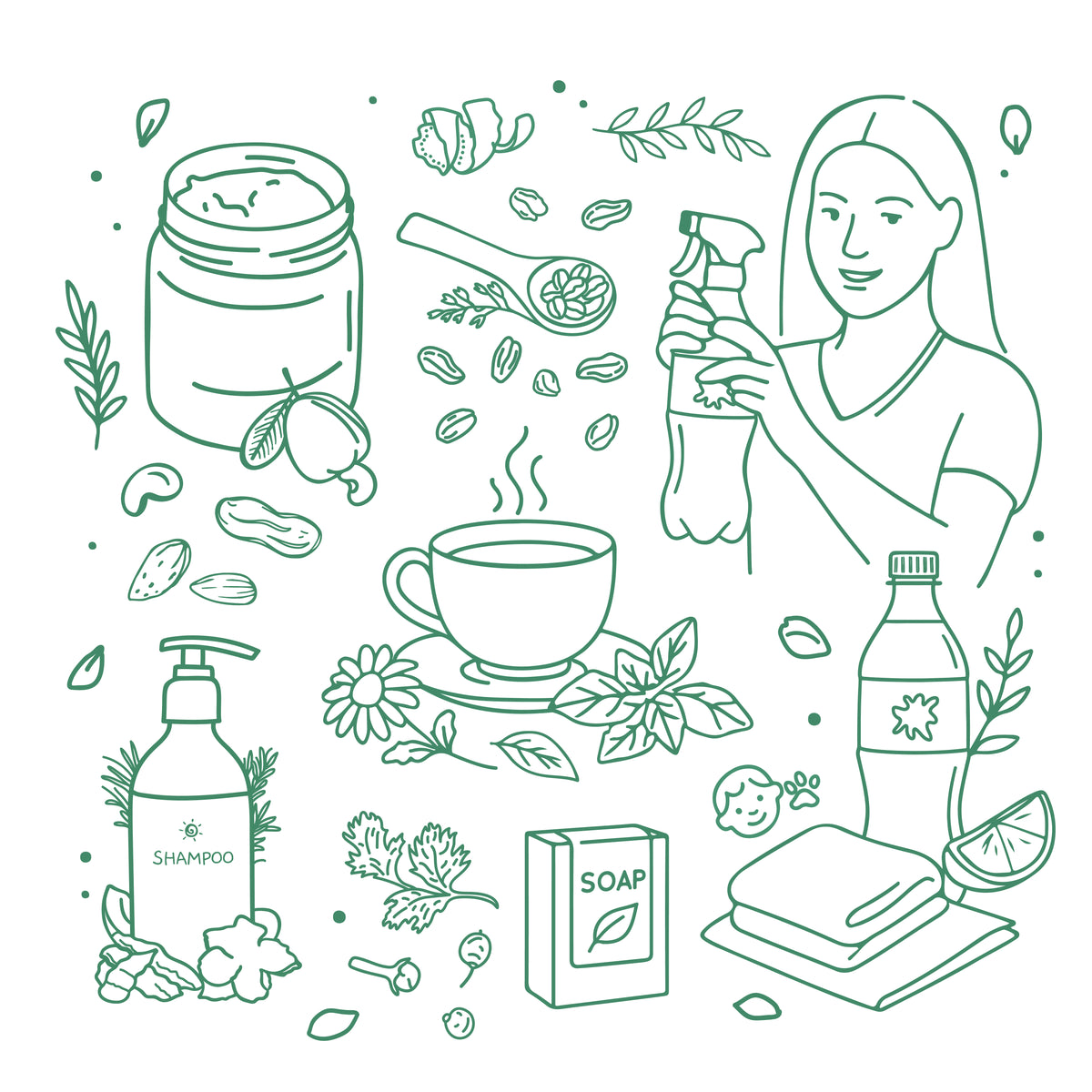 SHAMPOO

SOAP